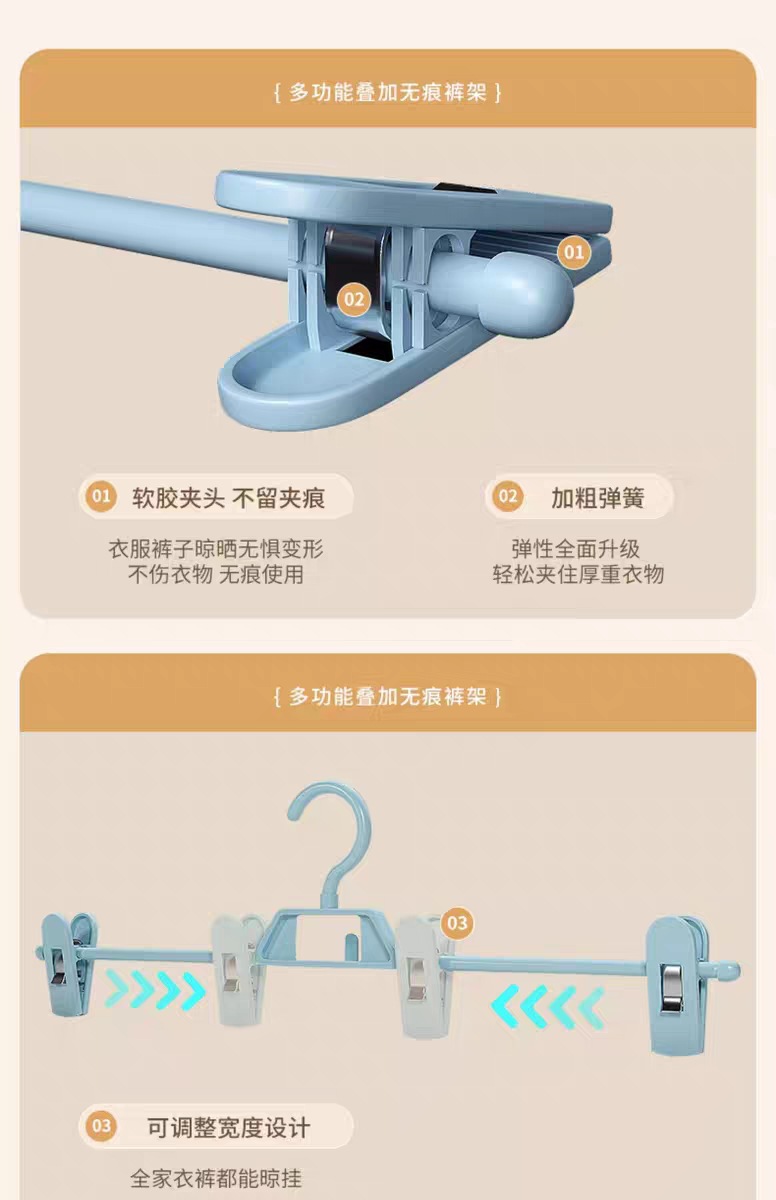 { 多功能叠加无痕裤架 }

01

02

01 软胶夹头 不留夹痕

衣服裤子晾晒无惧变形
不伤衣物 无痕使用

02 加粗弹簧

弹性全面升级
轻松夹住厚重衣物

{ 多功能叠加无痕裤架 }

03

03 可调整宽度设计

全家衣裤都能晾挂