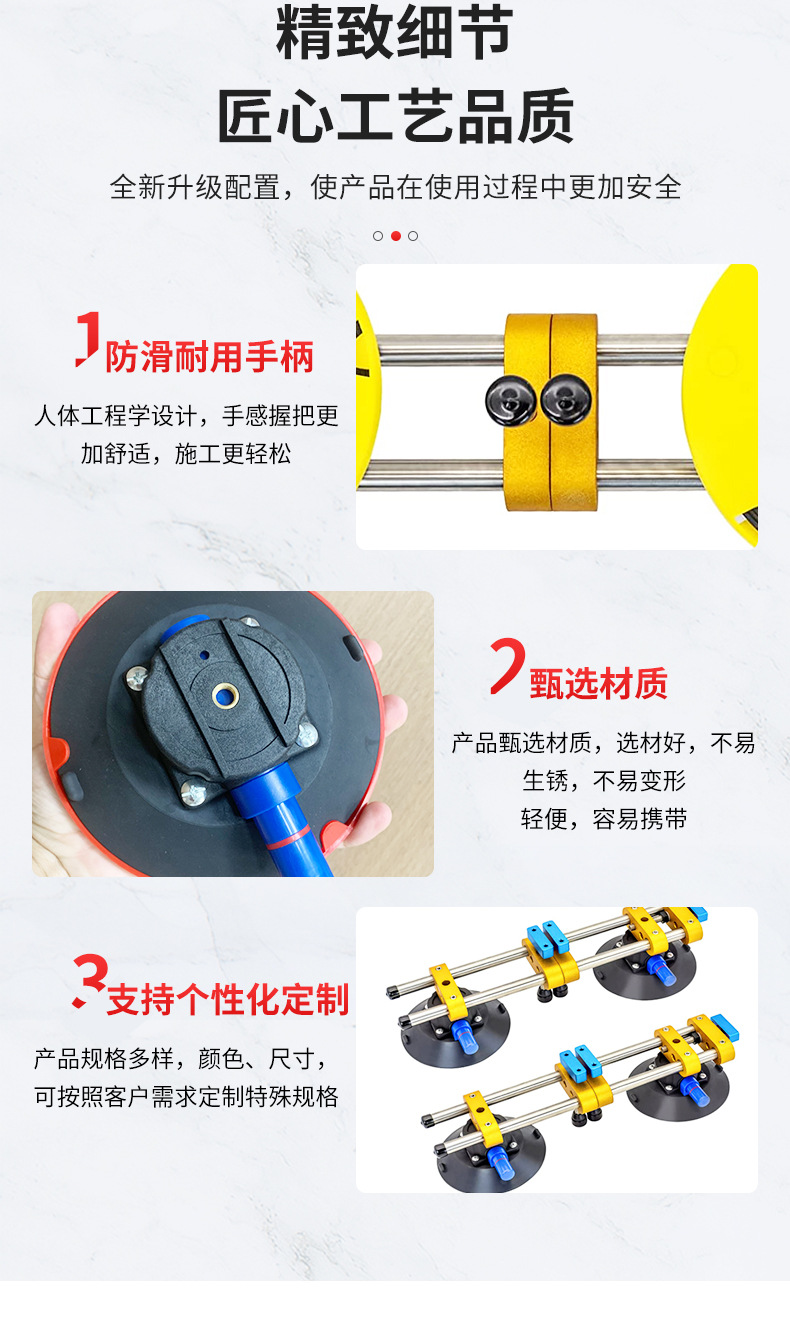 精致细节
匠心工艺品质

全新升级配置，使产品在使用过程中更加安全

1 防滑耐用手柄

人体工程学设计，手感握把更加舒适，施工更轻松

2 甄选材质

产品甄选材质，选材好，不易生锈，不易变形
轻便，容易携带

3 支持个性化定制

产品规格多样，颜色、尺寸，可按照客户需求定制特殊规格