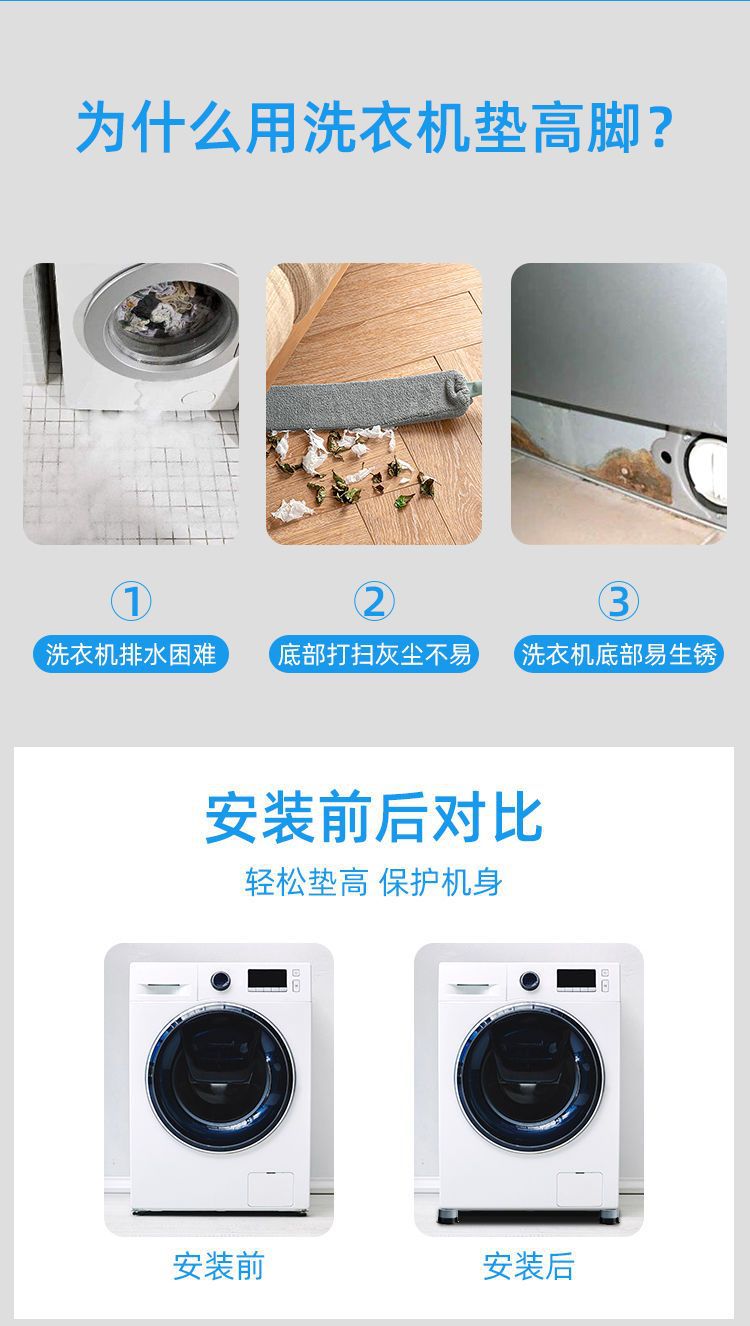 为什么用洗衣机垫高脚？

①
洗衣机排水困难

②
底部打扫灰尘不易

③
洗衣机底部易生锈

安装前后对比

轻松垫高 保护机身

安装前

安装后