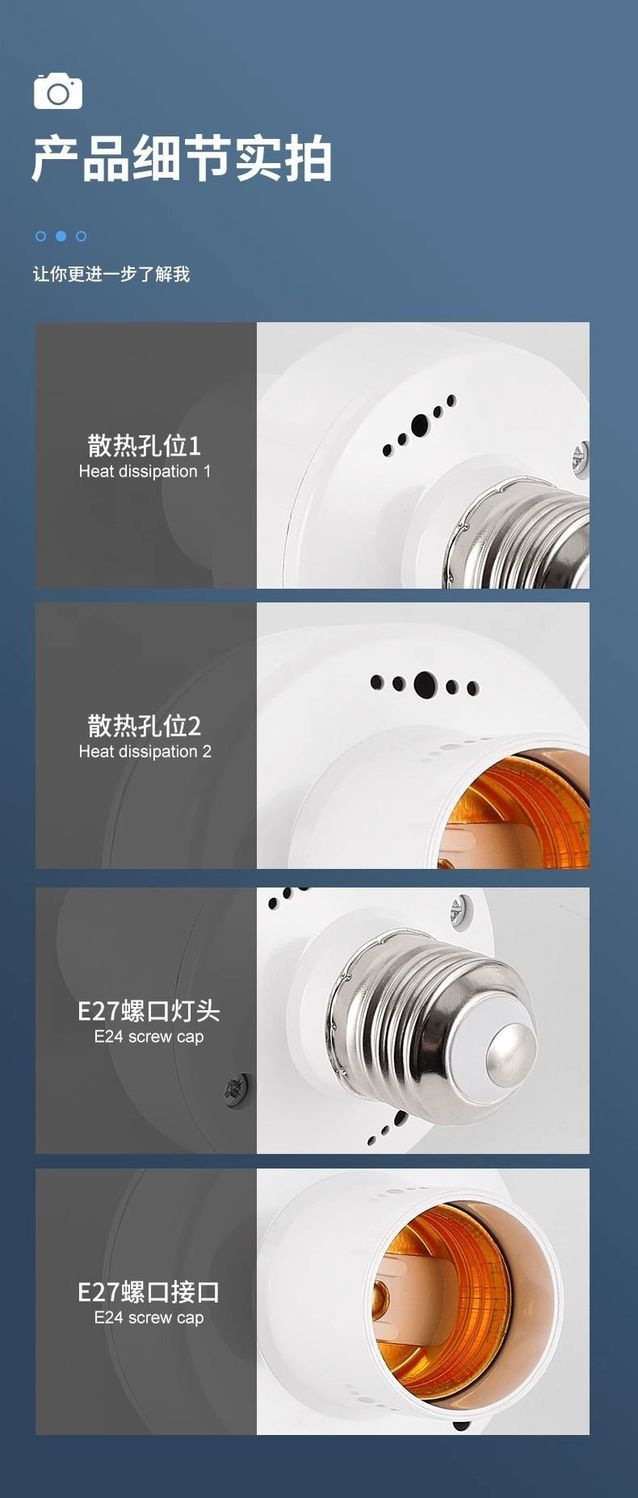 产品细节实拍

让你更进一步了解我

散热孔位1
Heat dissipation 1

散热孔位2
Heat dissipation 2

E27螺口灯头
E24 screw cap

E27螺口接口
E24 screw cap