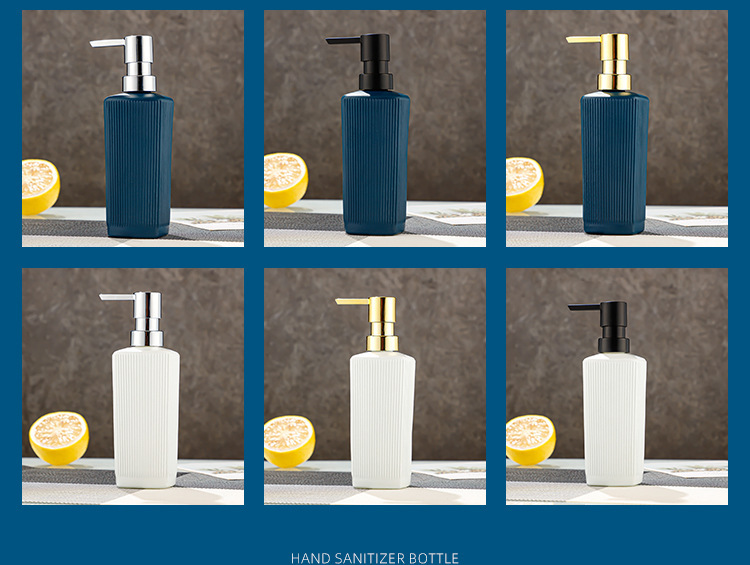 HAND SANITIZER BOTTLE