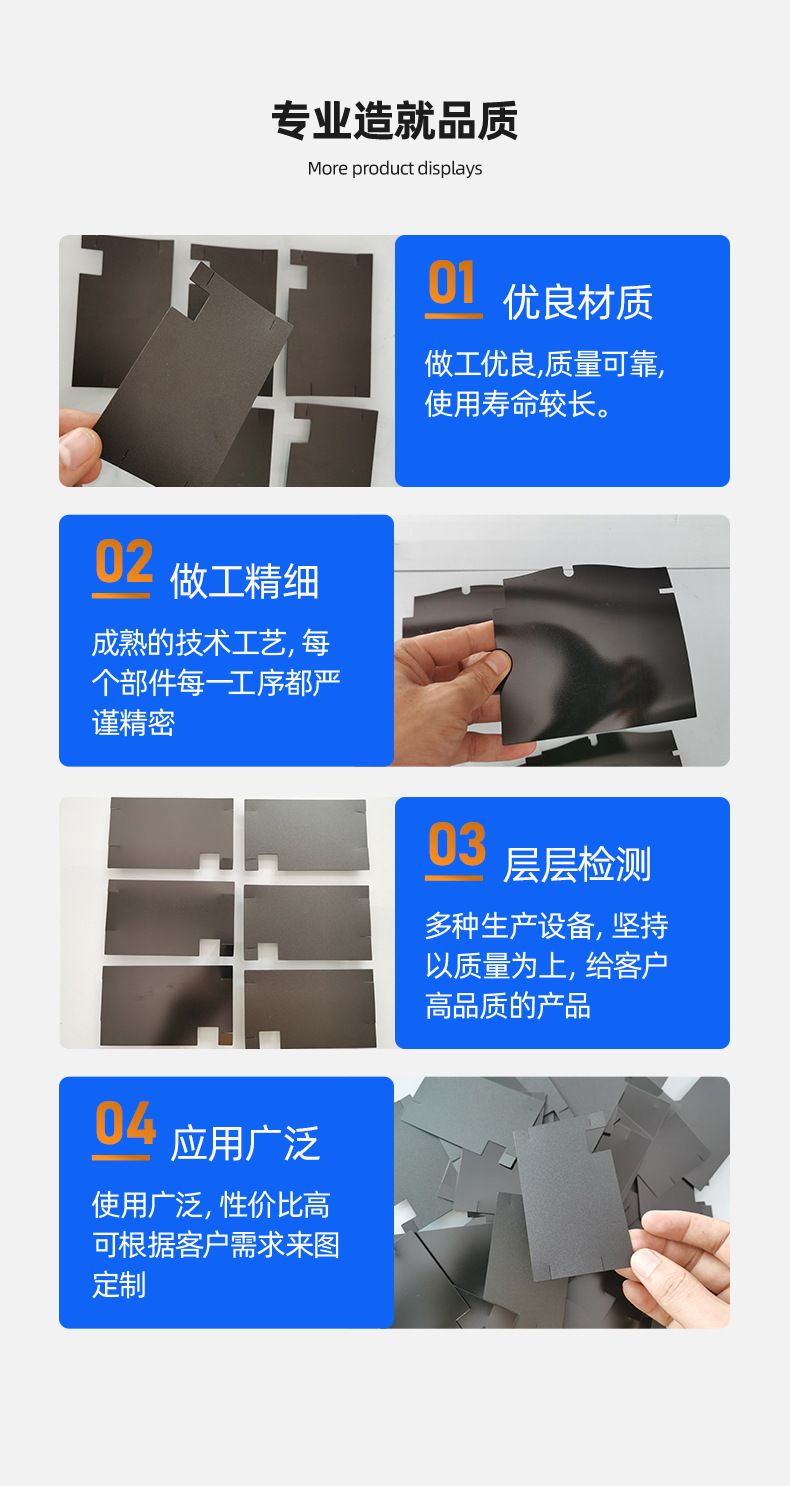 专业造就品质

More product displays

01 优良材质

做工优良,质量可靠,使用寿命较长。

02 做工精细

成熟的技术工艺, 每个部件每一工序都严谨精密

03 层层检测

多种生产设备, 坚持以质量为上, 给客户高品质的产品

04 应用广泛

使用广泛, 性价比高可根据客户需求来图定制