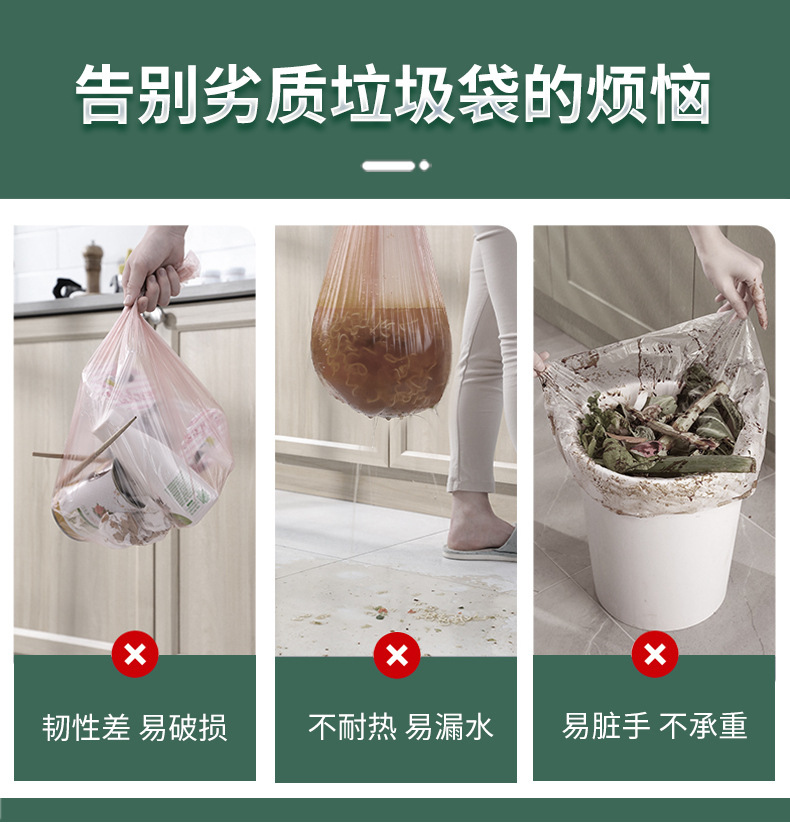 告别劣质垃圾袋的烦恼

韧性差 易破损

不耐热 易漏水

易脏手 不承重