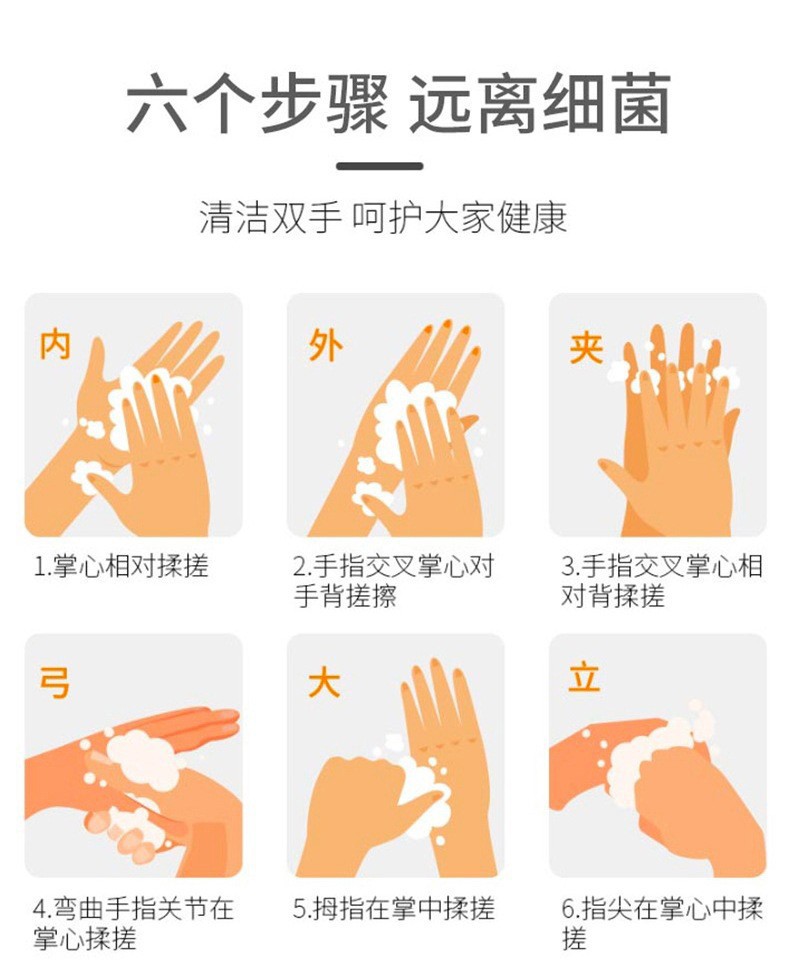 六个步骤 远离细菌

清洁双手 呵护大家健康

内

1.掌心相对揉搓

外

2.手指交叉掌心对手背搓擦

夹

3.手指交叉掌心相对背揉搓

弓

4.弯曲手指关节在掌心揉搓

大

5.拇指在掌中揉搓

立

6.指尖在掌心中揉搓