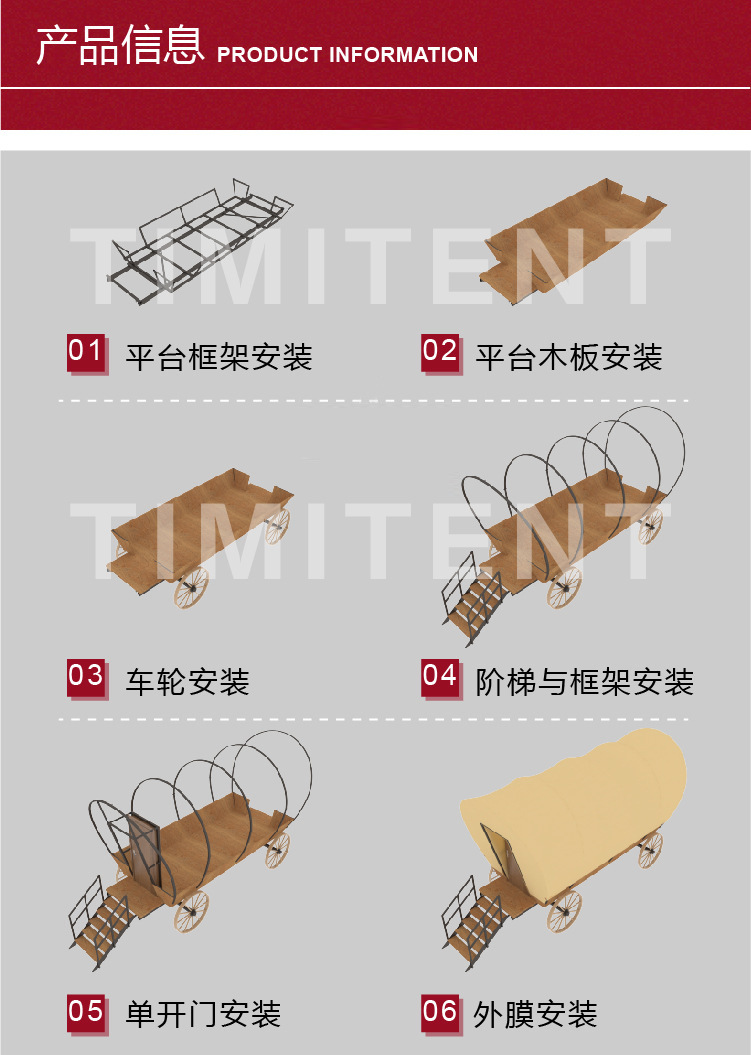 产品信息 PRODUCT INFORMATION

TIMITENT

01 平台框架安装

02 平台木板安装

TIMITENT

03 车轮安装

04 阶梯与框架安装

05 单开门安装

06 外膜安装