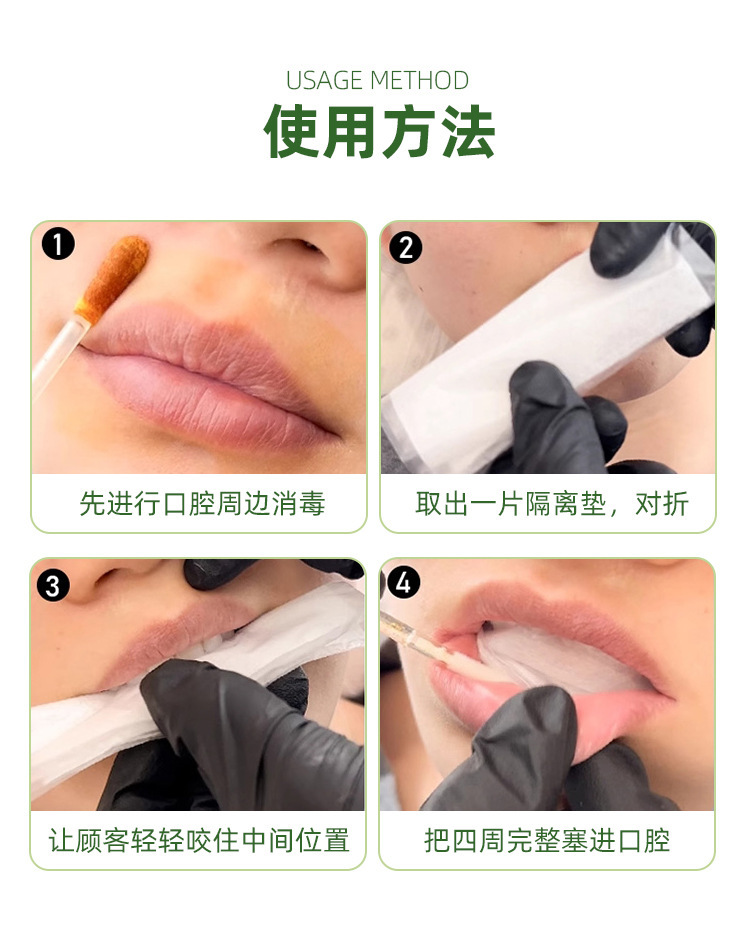 USAGE METHOD
使用方法

1
先进行口腔周边消毒

2
取出一片隔离垫，对折

3
让顾客轻轻咬住中间位置

4
把四周完整塞进口腔