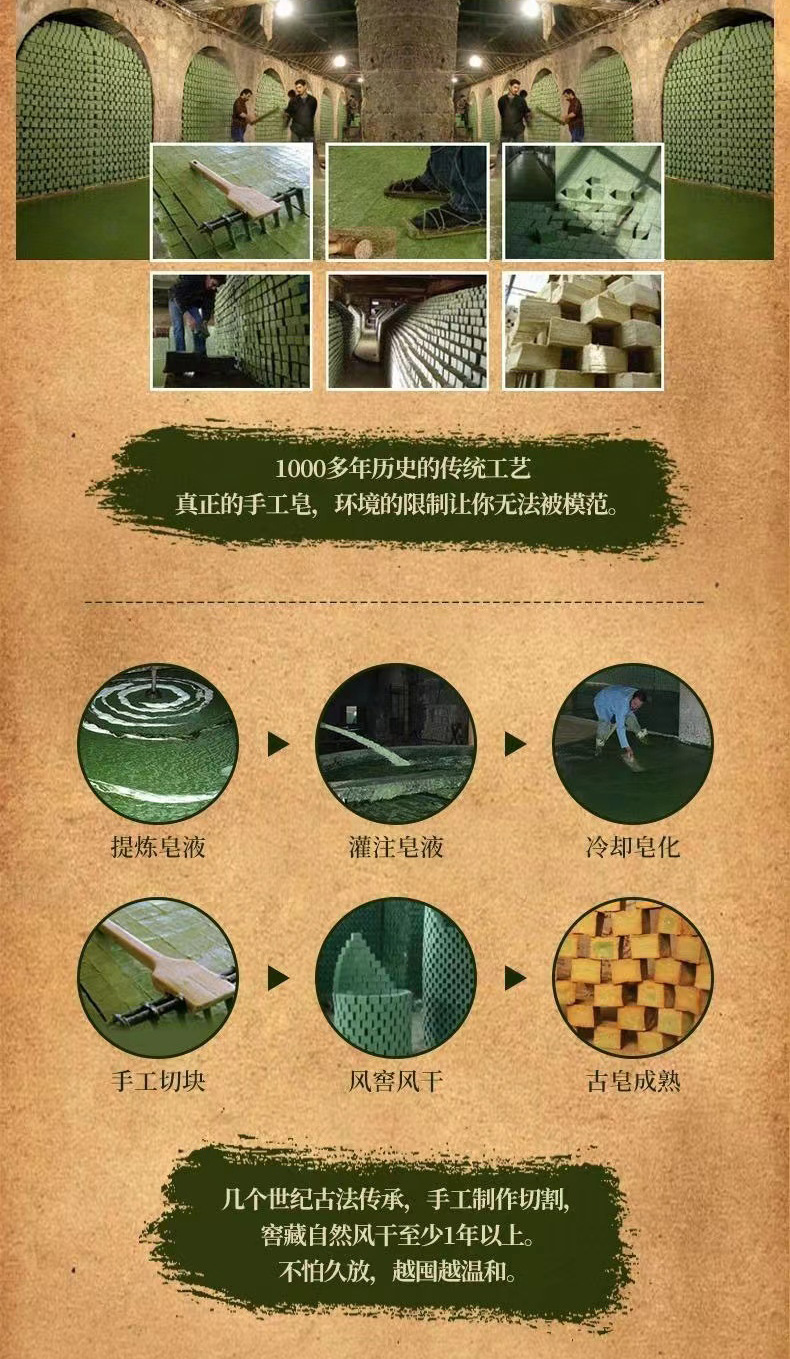 1000多年历史的传统工艺
真正的手工皂，环境的限制让你无法被模范。

提炼皂液

灌注皂液

冷却皂化

手工切块

风窖风干

古皂成熟

几个世纪古法传承，手工制作切割，
窖藏自然风干至少1年以上。
不怕久放，越囤越温和。