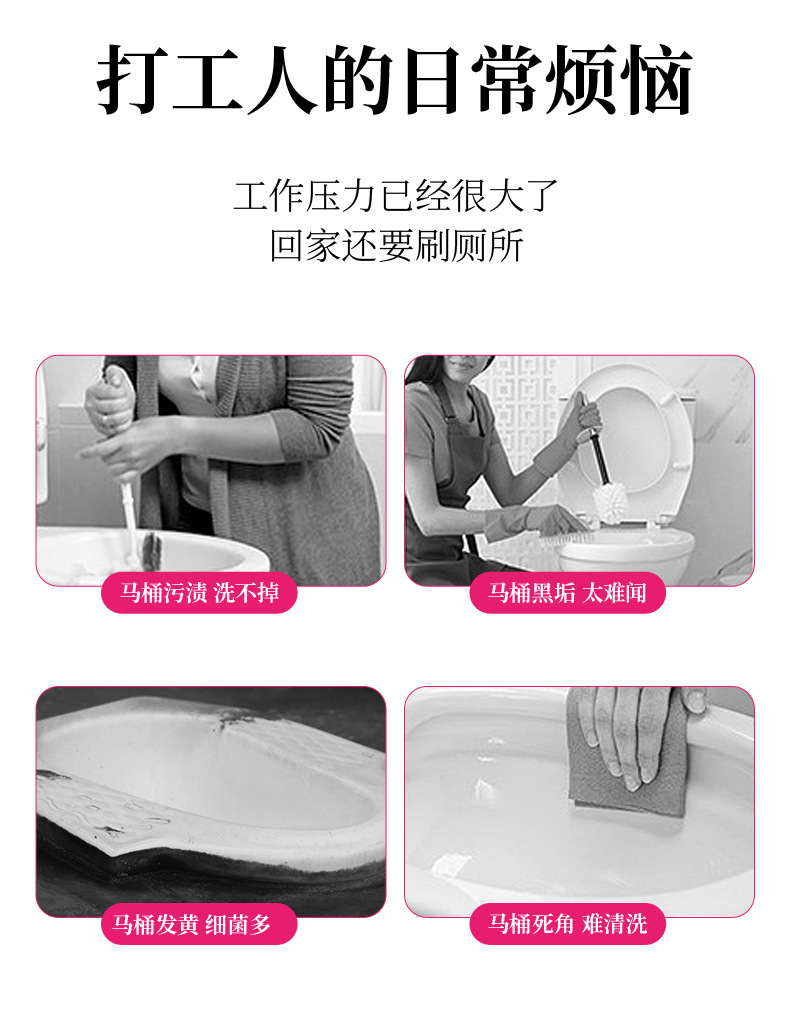 打工人的日常烦恼

工作压力已经很大了
回家还要刷厕所

马桶污渍 洗不掉

马桶黑垢 太难闻

马桶发黄 细菌多

马桶死角 难清洗