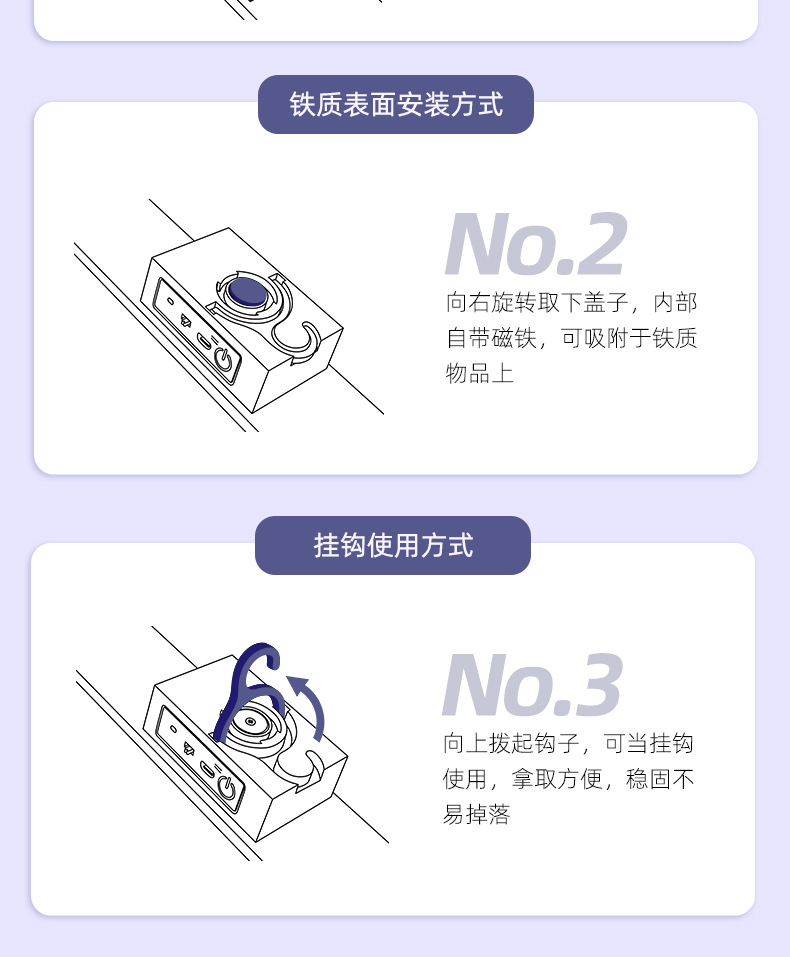 铁质表面安装方式

No.2

向右旋转取下盖子，内部自带磁铁，可吸附于铁质物品上

挂钩使用方式

No.3

向上拨起钩子，可当挂钩使用，拿取方便，稳固不易掉落