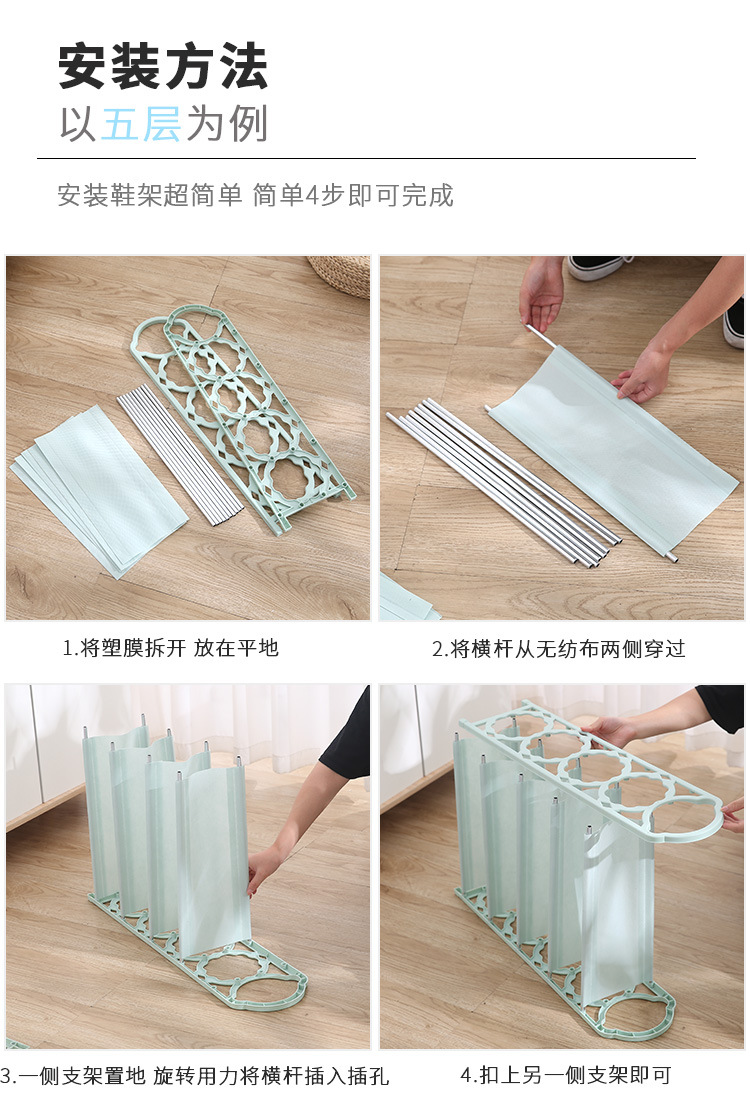 安装方法
以五层为例

安装鞋架超简单 简单4步即可完成

1.将塑膜拆开 放在平地

2.将横杆从无纺布两侧穿过

3.一侧支架置地 旋转用力将横杆插入插孔

4.扣上另一侧支架即可