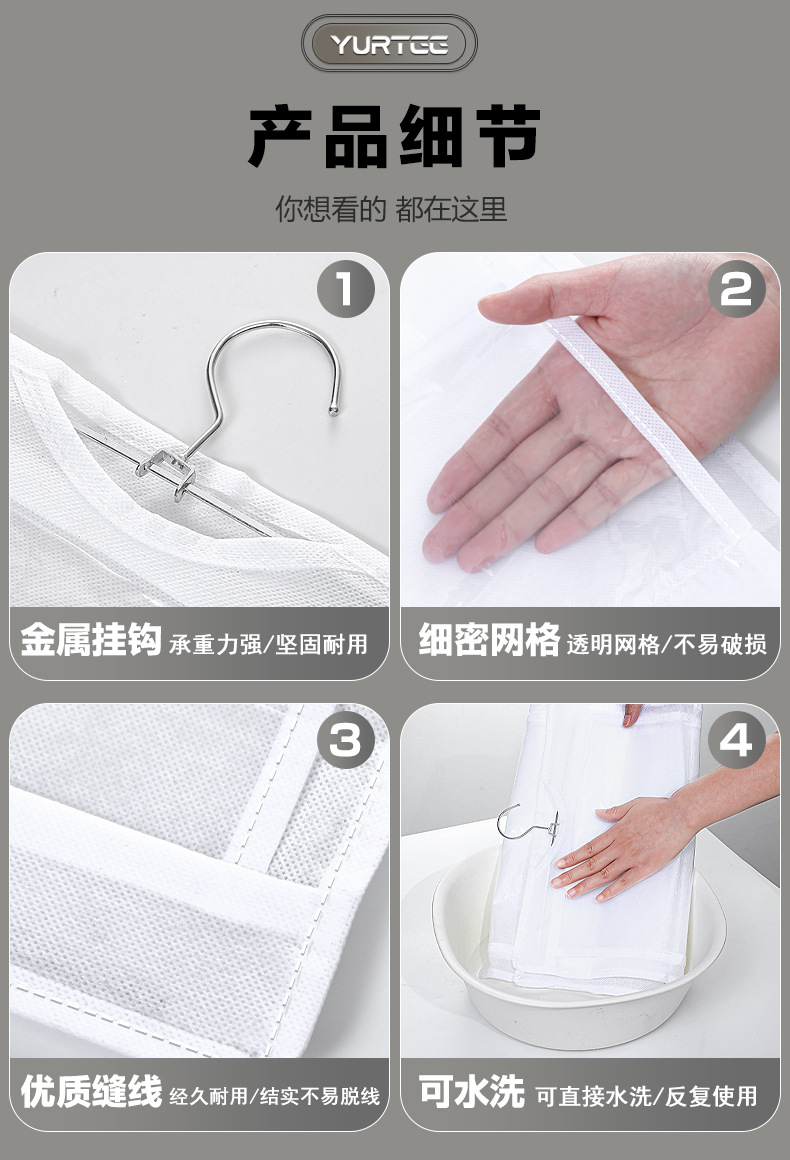 YURTEE

产品细节

你想看的 都在这里

1

金属挂钩 承重力强/坚固耐用

2

细密网格 透明网格/不易破损

3

优质缝线 经久耐用/结实不易脱线

4

可水洗 可直接水洗/反复使用