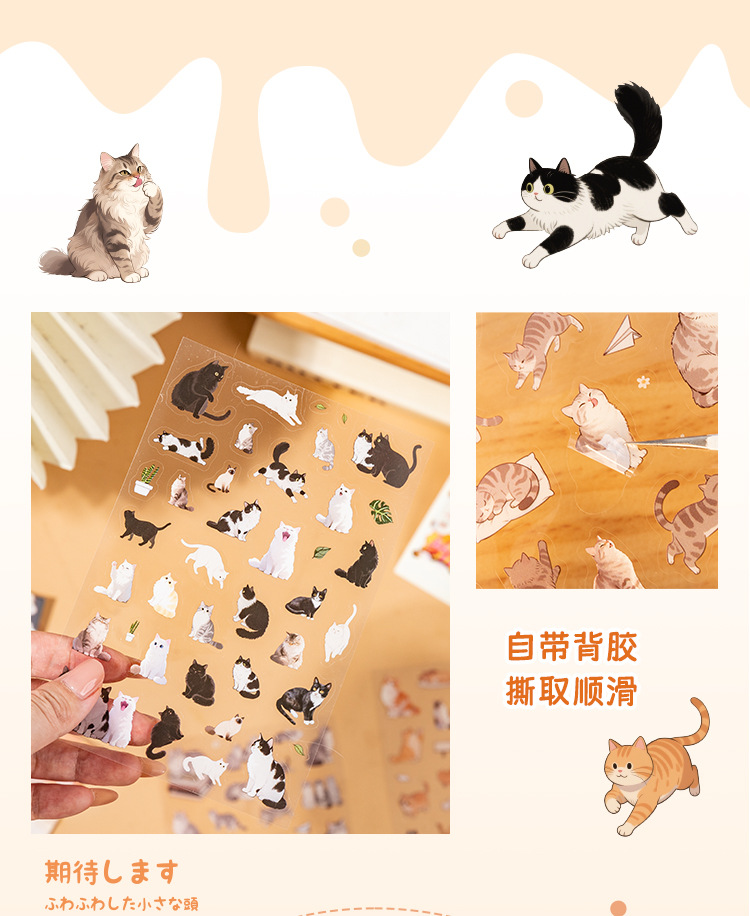 自带背胶
撕取顺滑

期待します
ふわふわした小さな頭