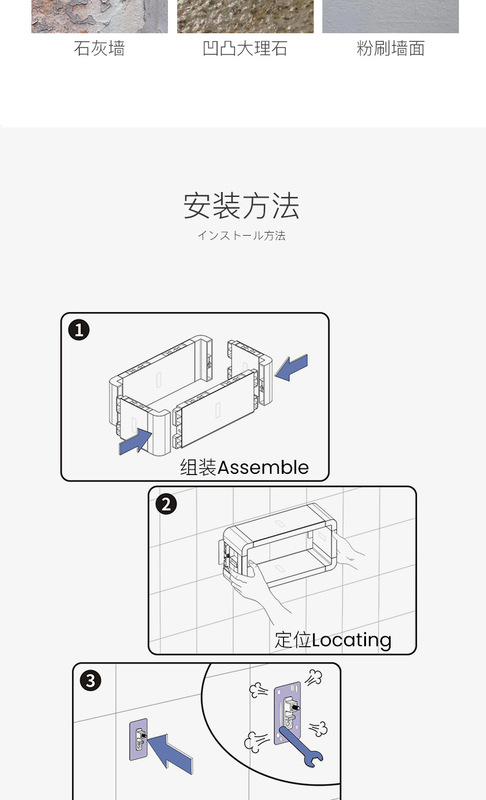 石灰墙
凹凸大理石
粉刷墙面

安装方法
インストール方法

1
组装Assemble

2
定位Locating

3