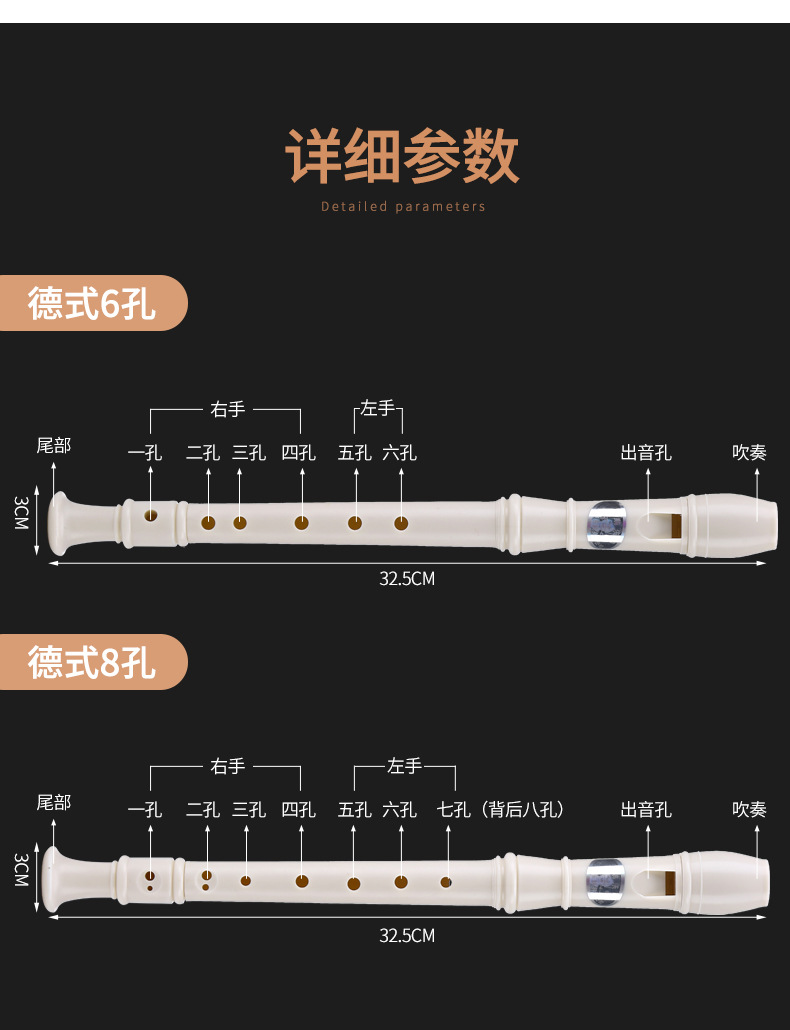 详细参数

Detailed parameters

德式6孔

右手

左手

尾部

一孔 二孔 三孔 四孔 五孔 六孔

出音孔

吹奏

3CM

32.5CM

德式8孔

右手

左手

尾部

一孔 二孔 三孔 四孔 五孔 六孔 七孔（背后八孔）

出音孔

吹奏

3CM

32.5CM