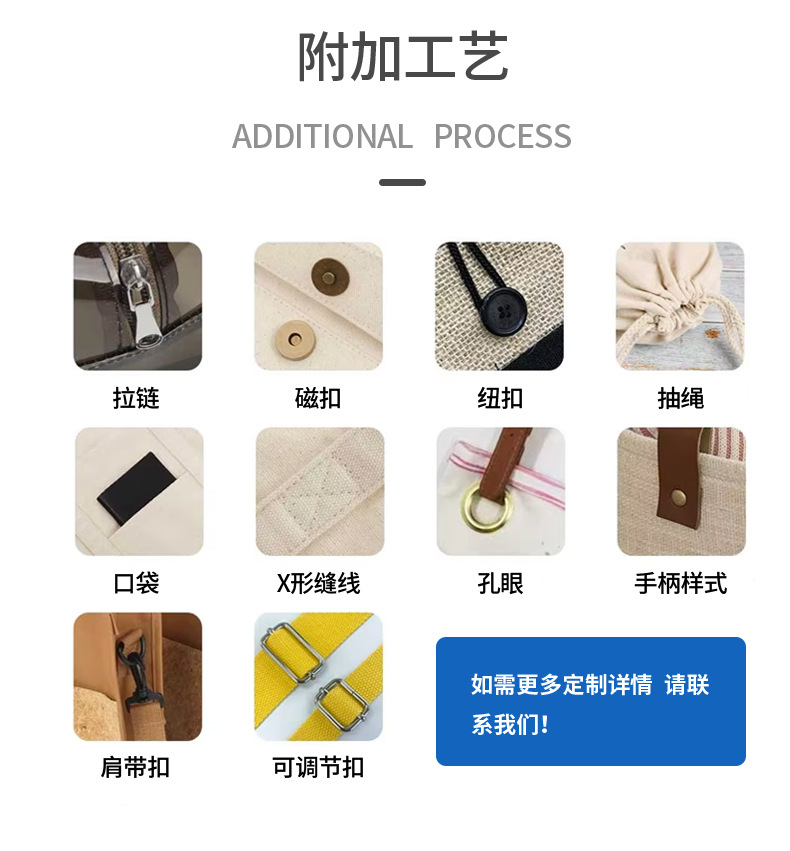 附加工艺

ADDITIONAL PROCESS

拉链

磁扣

纽扣

抽绳

口袋

X形缝线

孔眼

手柄样式

肩带扣

可调节扣

如需更多定制详情 请联系我们!