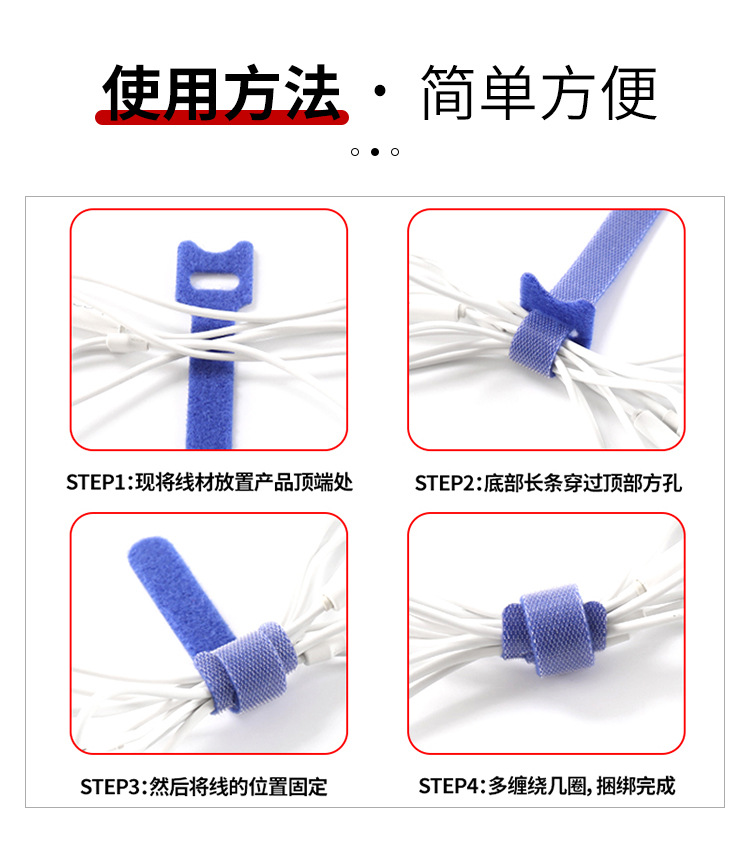 使用方法 · 简单方便

STEP1:现将线材放置产品顶端处

STEP2:底部长条穿过顶部方孔

STEP3:然后将线的位置固定

STEP4:多缠绕几圈,捆绑完成