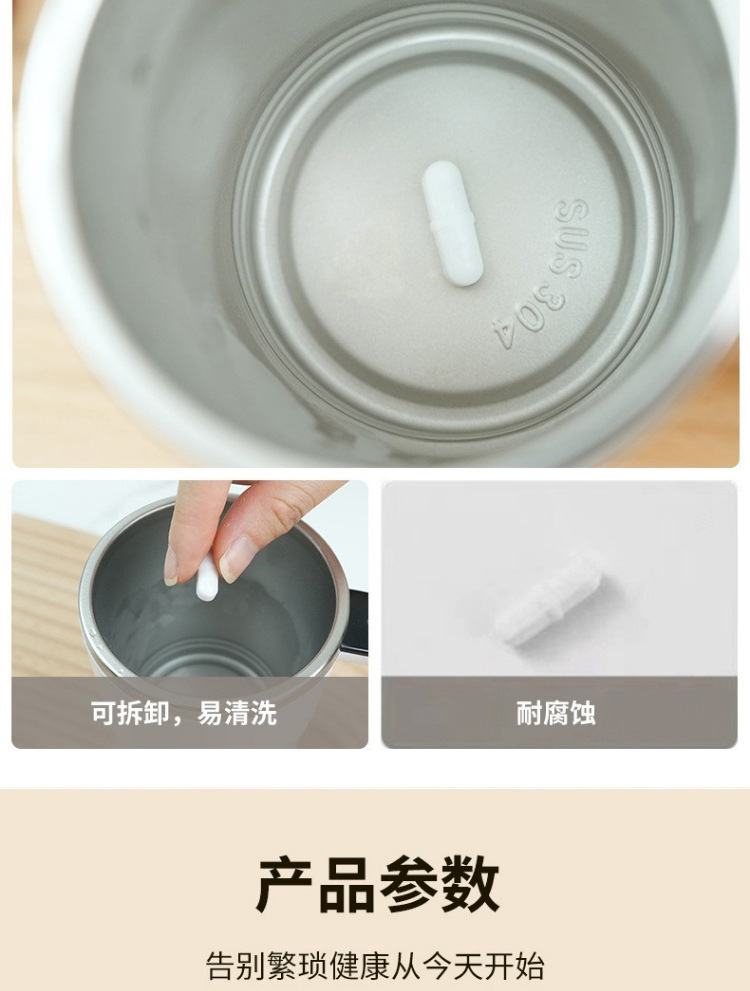 SUS 304

可拆卸，易清洗

耐腐蚀

产品参数

告别繁琐健康从今天开始