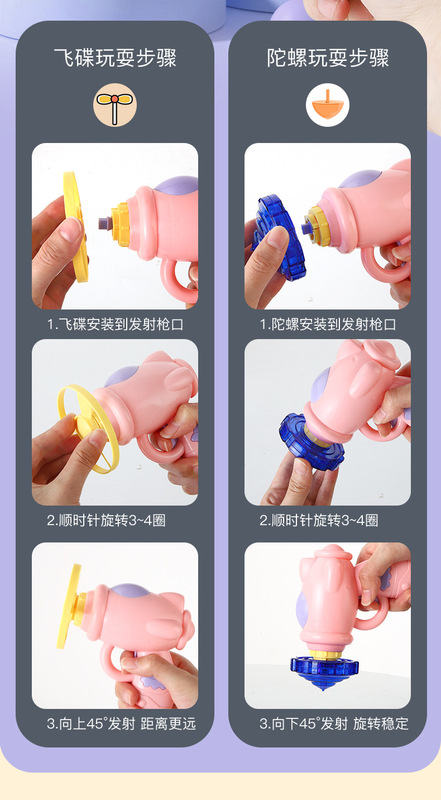 飞碟玩耍步骤

1.飞碟安装到发射枪口

2.顺时针旋转3~4圈

3.向上45°发射 距离更远

陀螺玩耍步骤

1.陀螺安装到发射枪口

2.顺时针旋转3~4圈

3.向下45°发射 旋转稳定