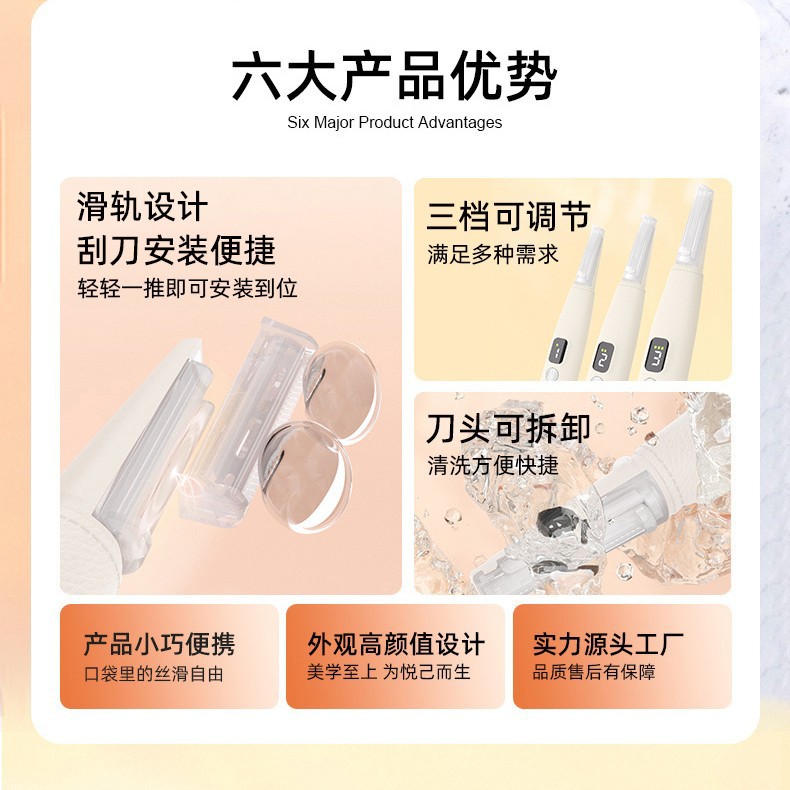 六大产品优势
Six Major Product Advantages

滑轨设计
刮刀安装便捷
轻轻一推即可安装到位

三档可调节
满足多种需求

1 2 3

刀头可拆卸
清洗方便快捷

产品小巧便携
口袋里的丝滑自由

外观高颜值设计
美学至上 为悦己而生

实力源头工厂
品质售后有保障