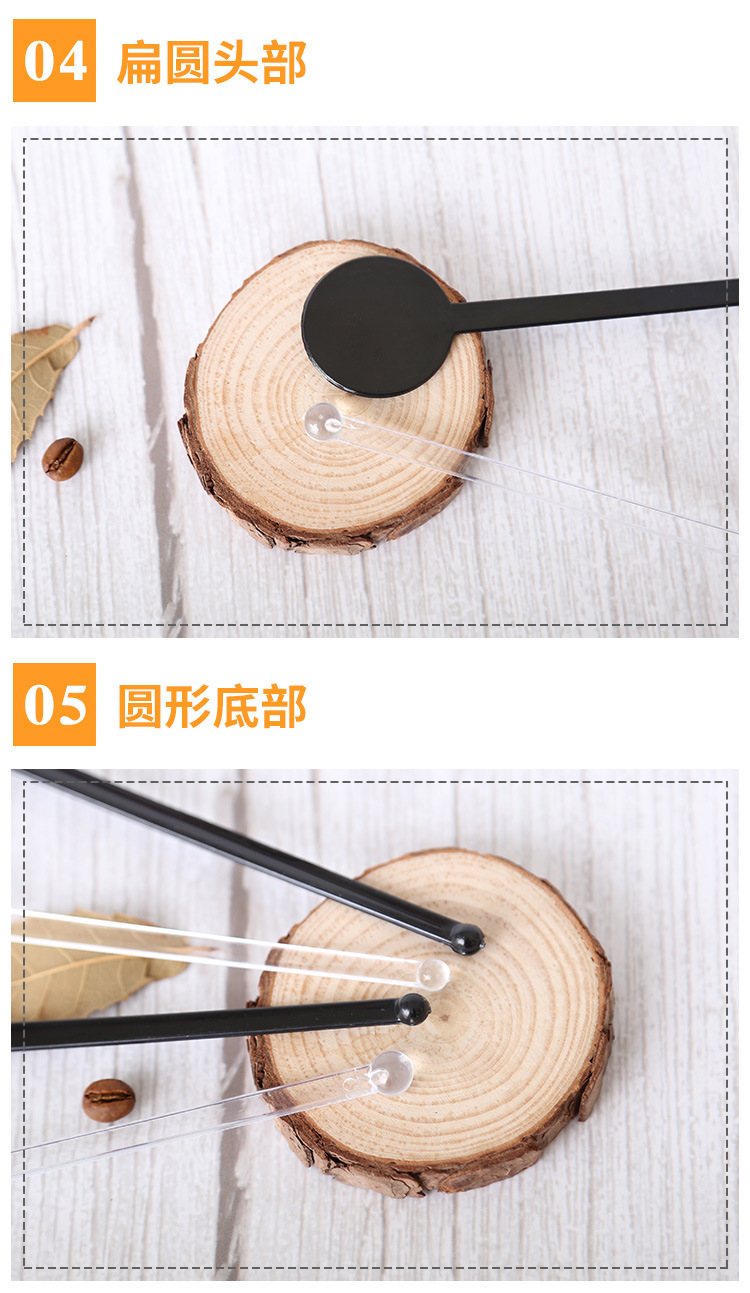 04 扁圆头部

05 圆形底部