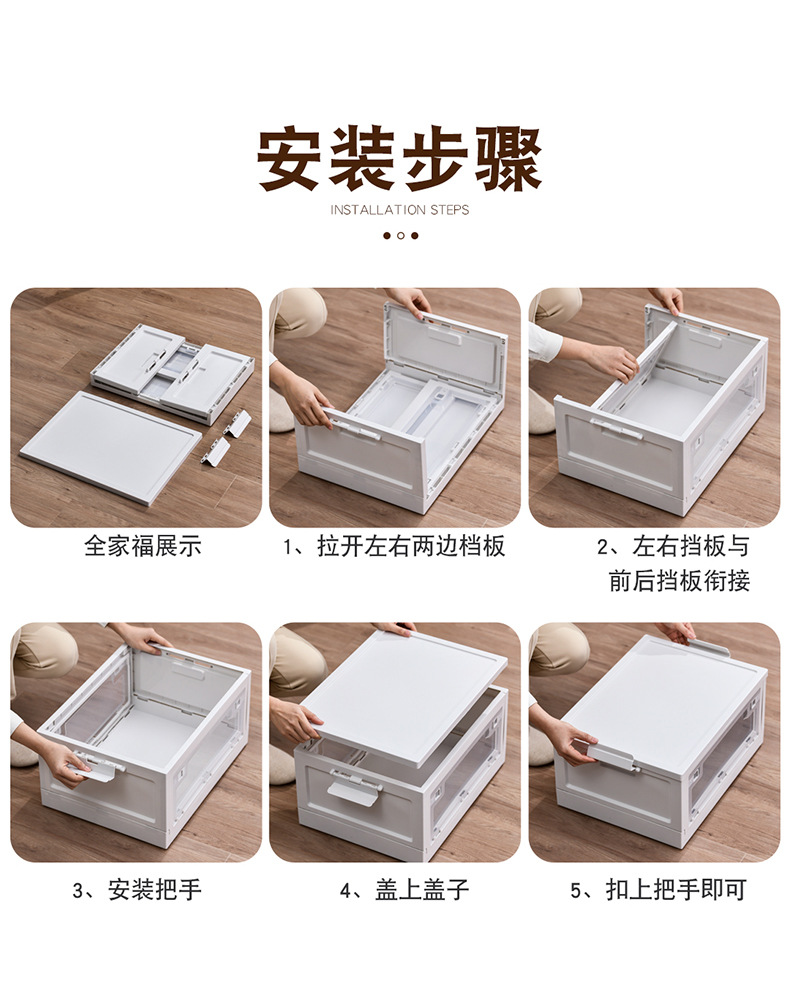 安装步骤
INSTALLATION STEPS

全家福展示

1、拉开左右两边档板

2、左右挡板与前后挡板衔接

3、安装把手

4、盖上盖子

5、扣上把手即可