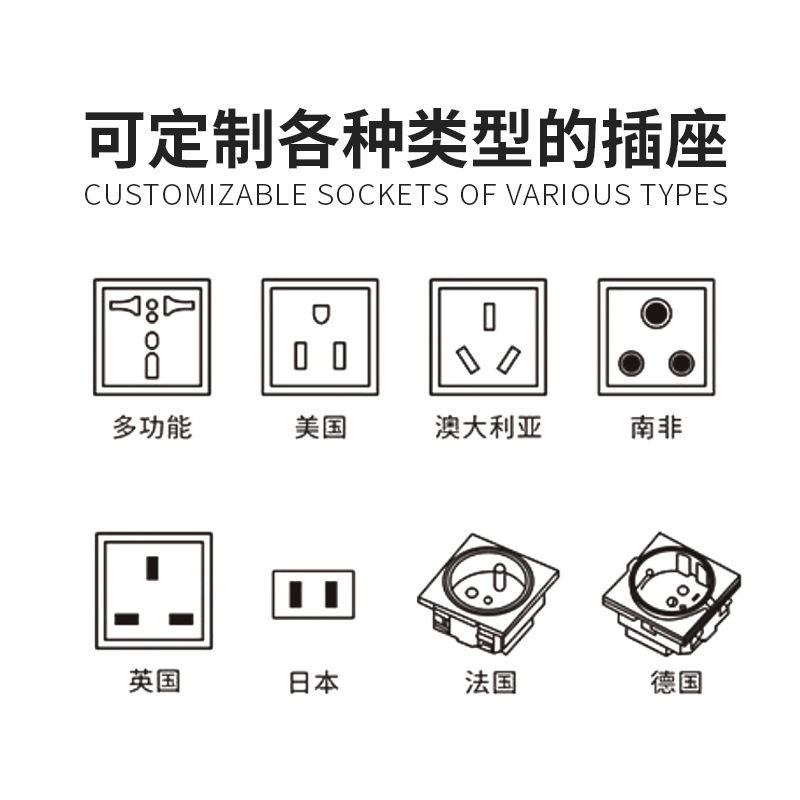 可定制各种类型的插座
CUSTOMIZABLE SOCKETS OF VARIOUS TYPES

多功能
美国
澳大利亚
南非

英国
日本
法国
德国