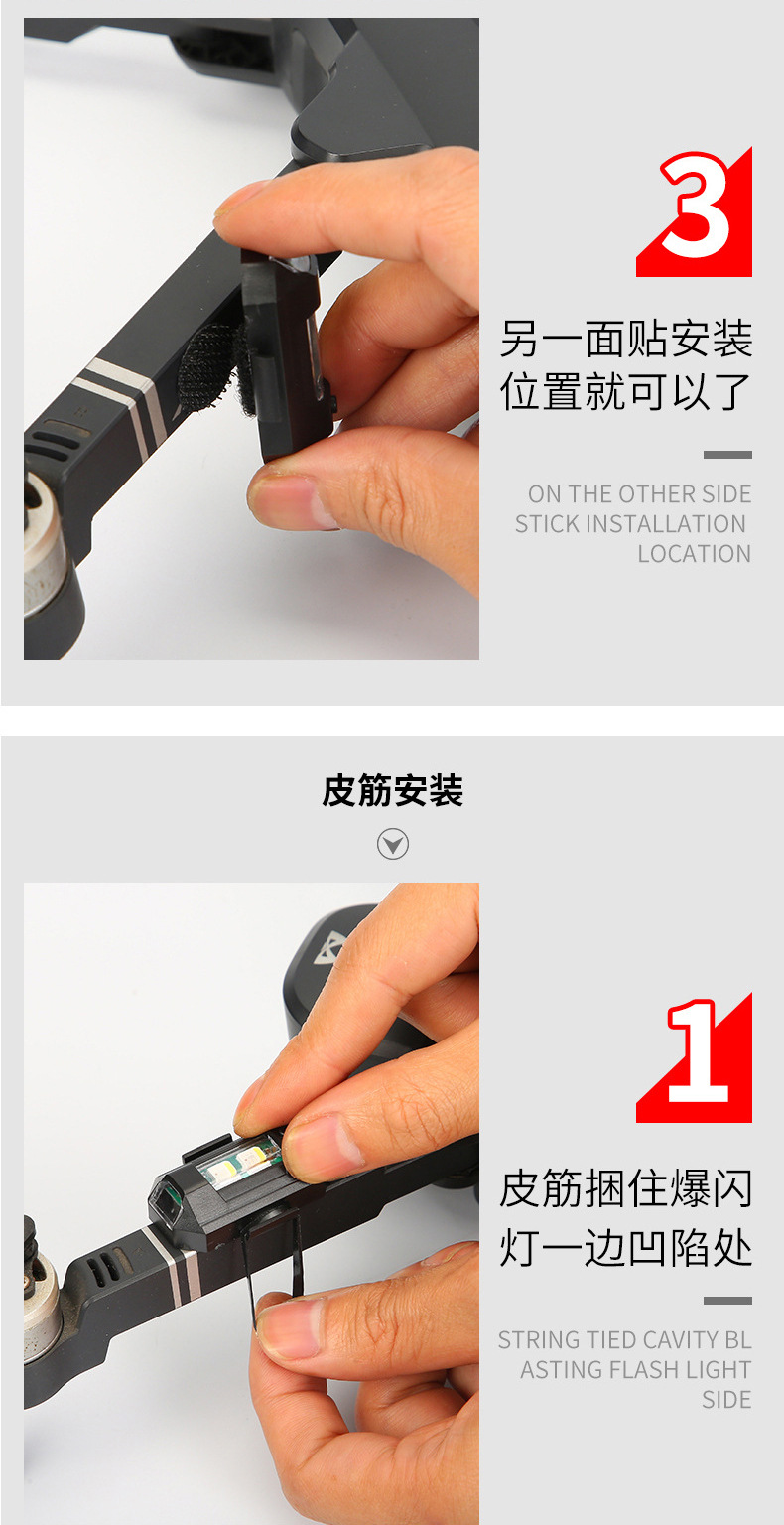 3

另一面贴安装位置就可以了

ON THE OTHER SIDE STICK INSTALLATION LOCATION

皮筋安装

1

皮筋捆住爆闪灯一边凹陷处

STRING TIED CAVITY BL ASTING FLASH LIGHT SIDE