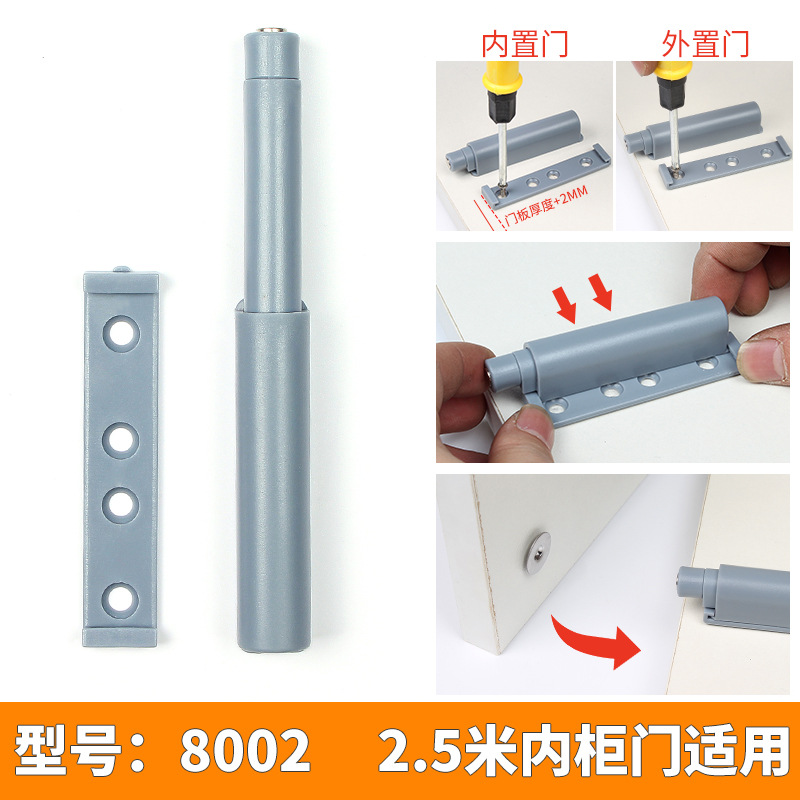 内置门

外置门

门板厚度+2MM

型号：8002　2.5米内柜门适用