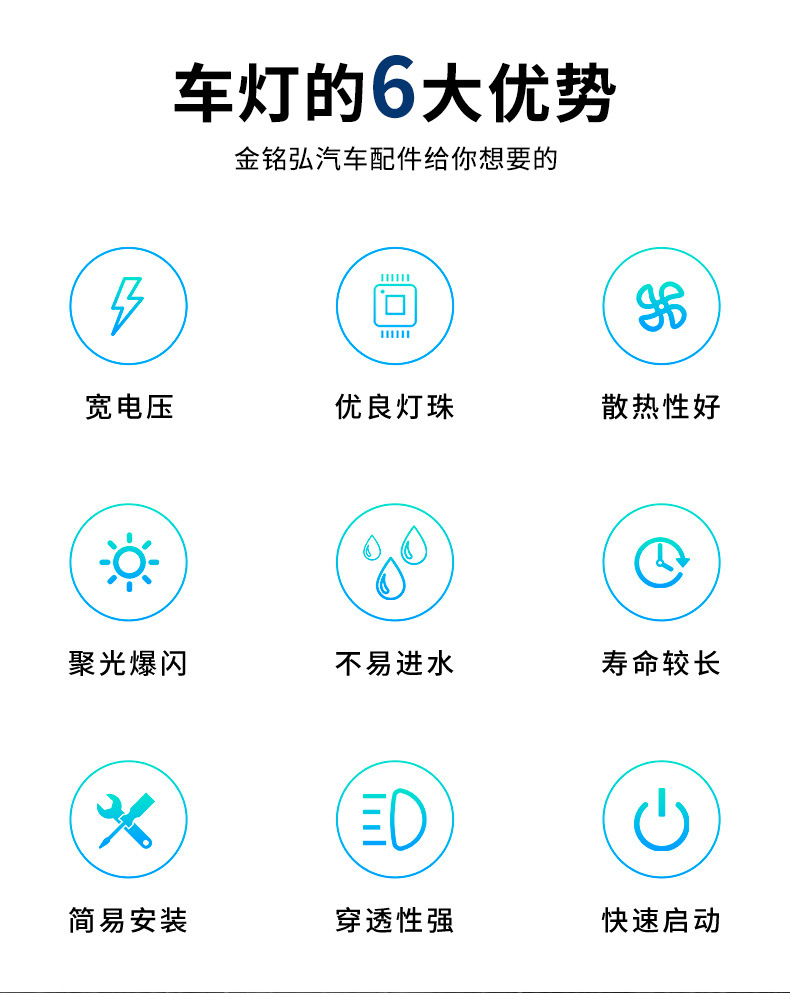 车灯的6大优势

金铭弘汽车配件给你想要的

宽电压

优良灯珠

散热性好

聚光爆闪

不易进水

寿命较长

简易安装

穿透性强

快速启动