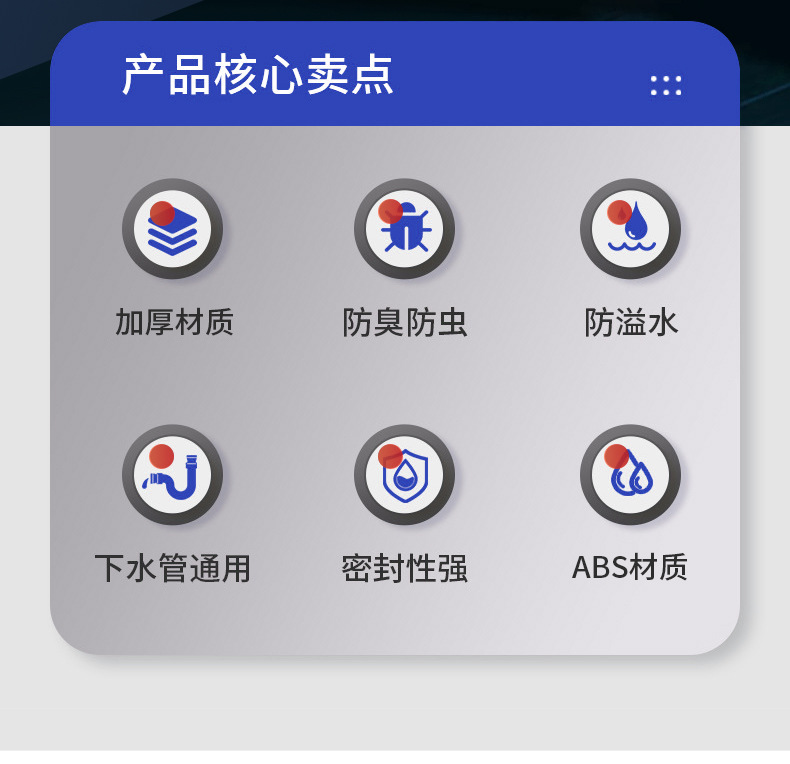 产品核心卖点

加厚材质

防臭防虫

防溢水

下水管通用

密封性强

ABS材质