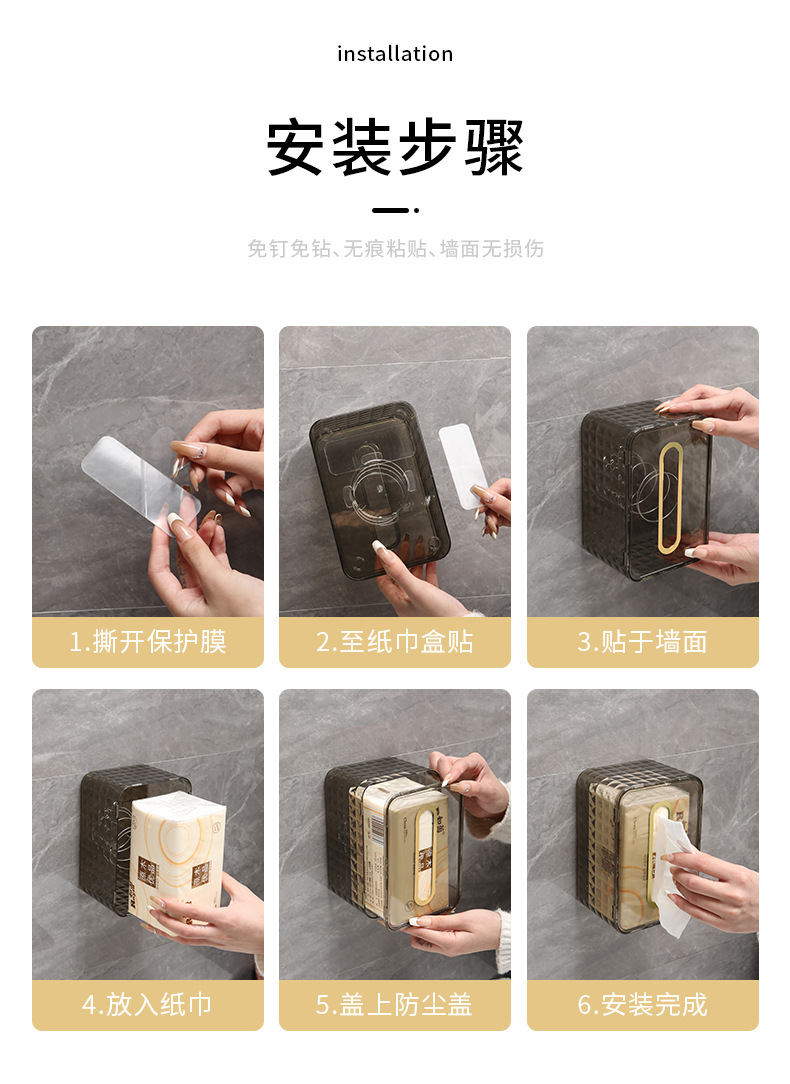 installation

安装步骤

免钉免钻、无痕粘贴、墙面无损伤

1.撕开保护膜

2.至纸巾盒贴

3.贴于墙面

4.放入纸巾

5.盖上防尘盖

6.安装完成