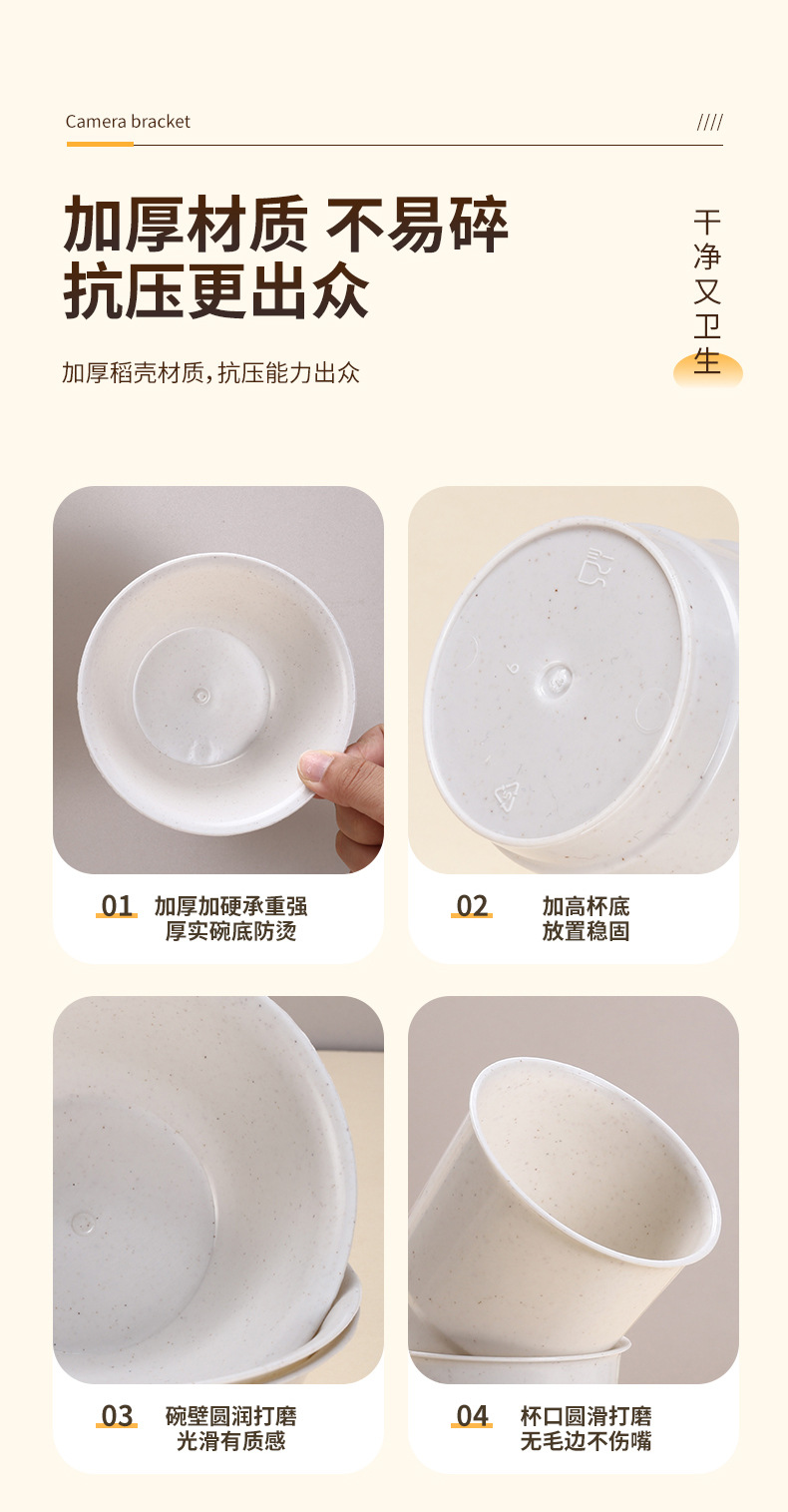 Camera bracket

////

加厚材质 不易碎
抗压更出众

加厚稻壳材质，抗压能力出众

干净又卫生

01 加厚加硬承重强
厚实碗底防烫

02 加高杯底
放置稳固

03 碗壁圆润打磨
光滑有质感

04 杯口圆滑打磨
无毛边不伤嘴