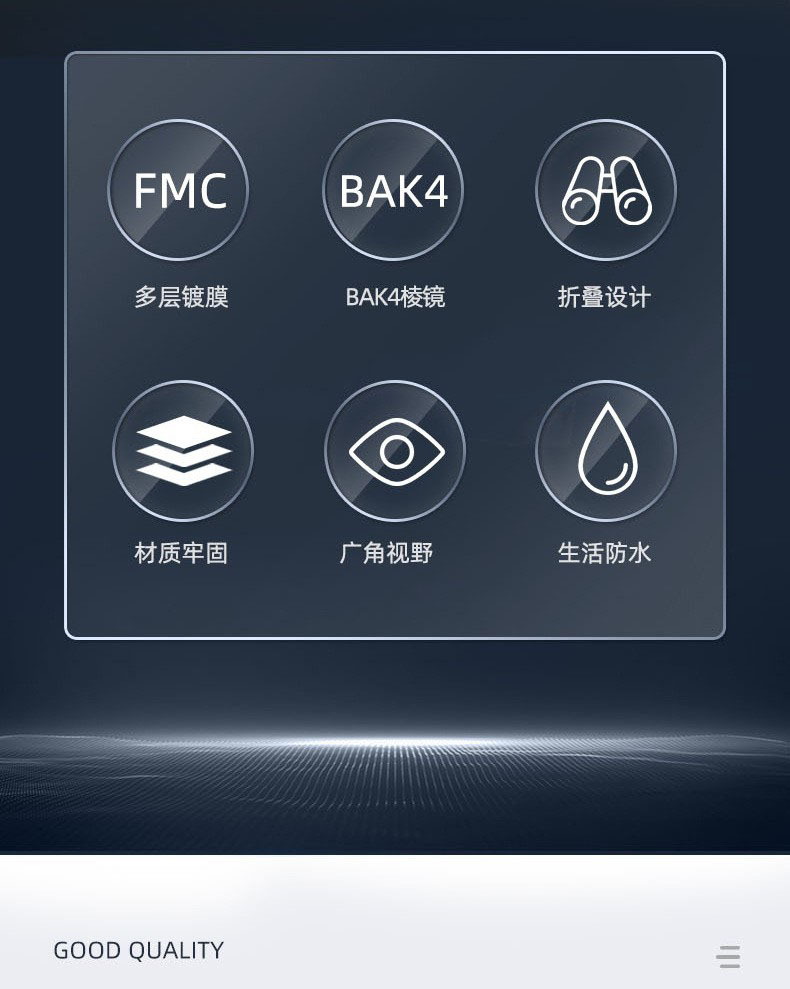 FMC
多层镀膜

BAK4
BAK4棱镜

折叠设计

材质牢固

广角视野

生活防水

GOOD QUALITY