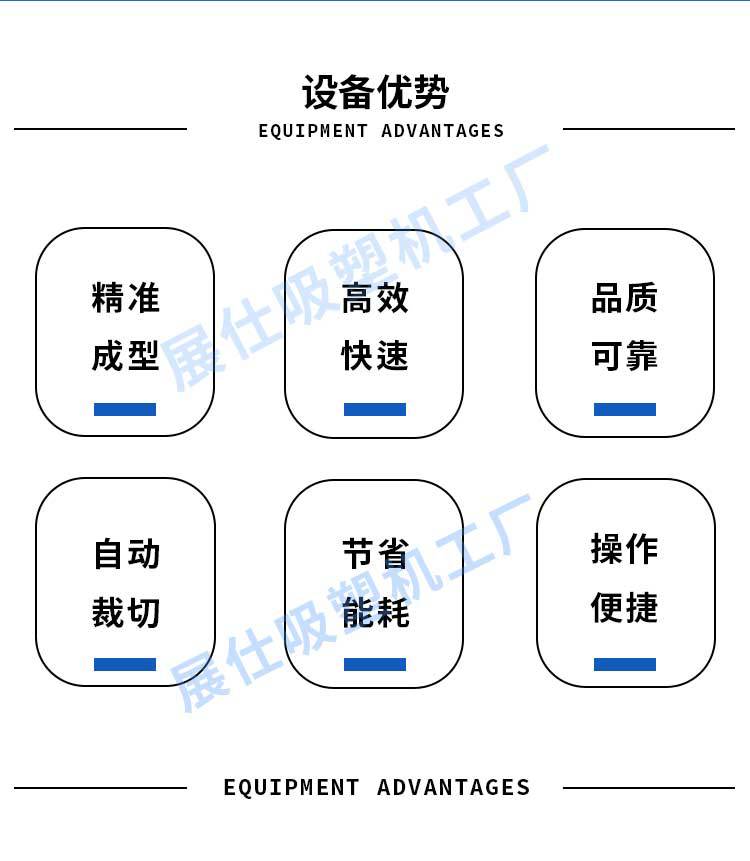 设备优势

EQUIPMENT ADVANTAGES

精准
成型

高效
快速

品质
可靠

自动
裁切

节省
能耗

操作
便捷

EQUIPMENT ADVANTAGES

展仕吸塑机工厂