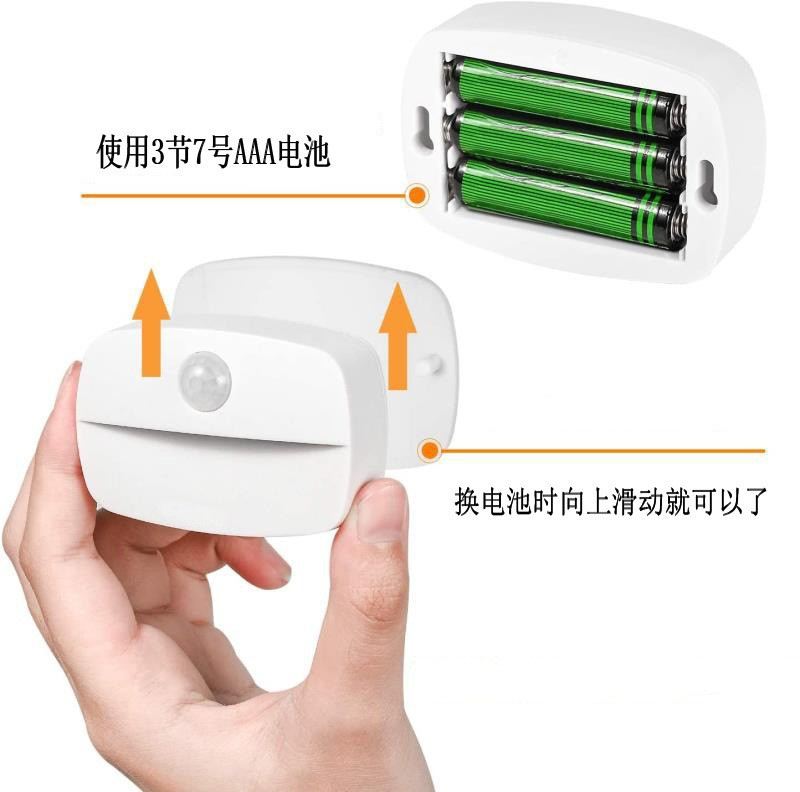 使用3节7号AAA电池

换电池时向上滑动就可以了