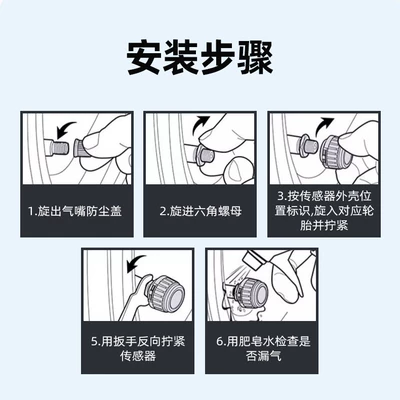 安装步骤

1.旋出气嘴防尘盖

2.旋进六角螺母

3.按传感器外壳位置标识,旋入对应轮胎并拧紧

5.用扳手反向拧紧传感器

6.用肥皂水检查是否漏气