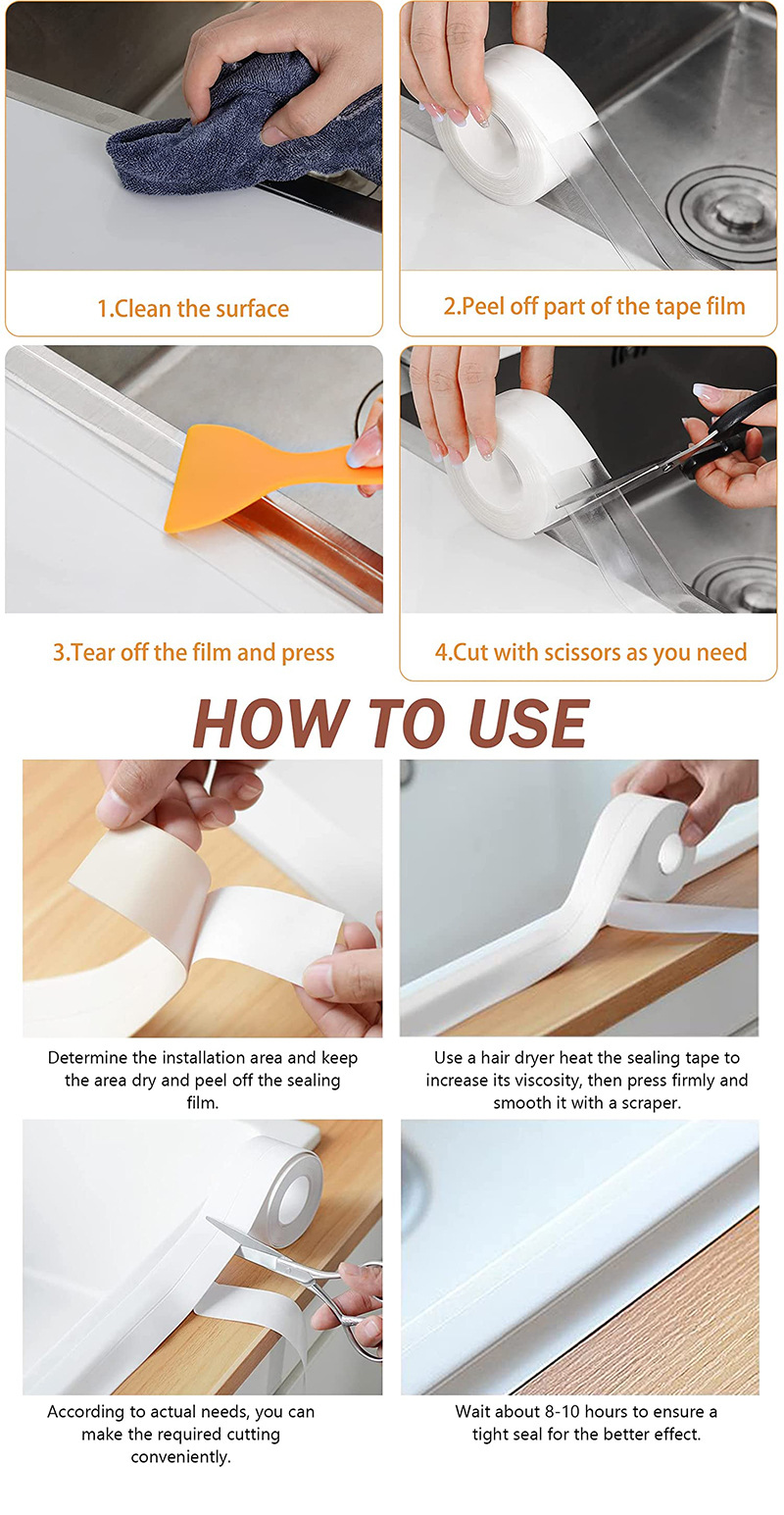 1.Clean the surface

2.Peel off part of the tape film

3.Tear off the film and press

4.Cut with scissors as you need

HOW TO USE

Determine the installation area and keep the area dry and peel off the sealing film.

Use a hair dryer heat the sealing tape to increase its viscosity, then press firmly and smooth it with a scraper.

According to actual needs, you can make the required cutting conveniently.

Wait about 8-10 hours to ensure a tight seal for the better effect.