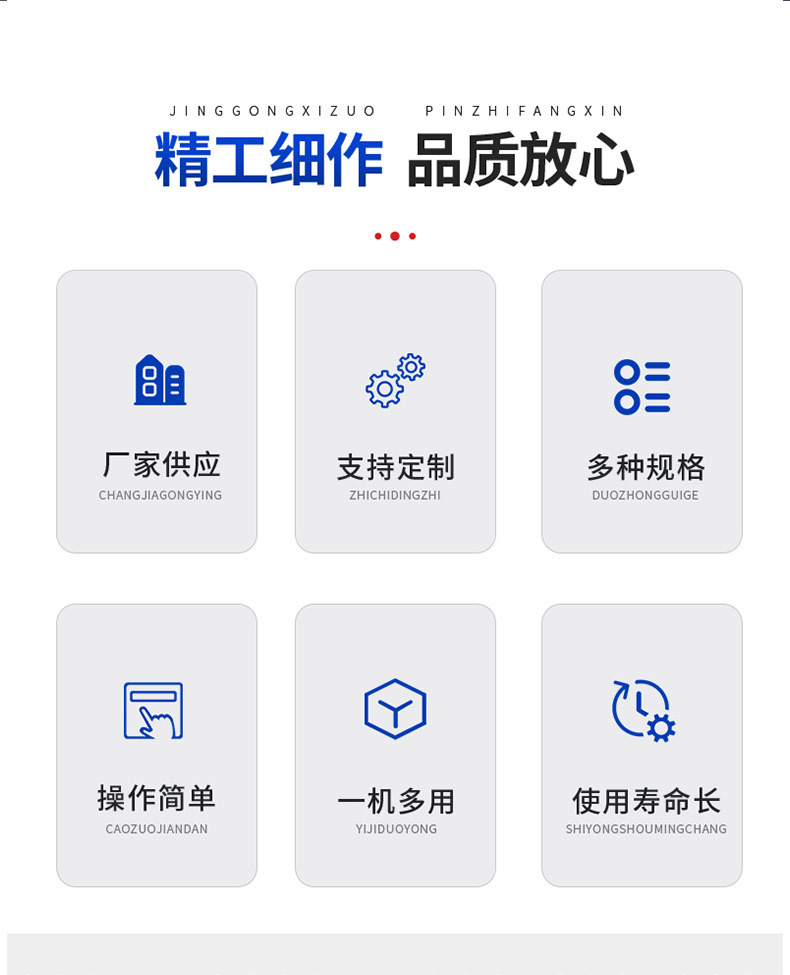 JINGGONGXIZUO PINZHIFANGXIN

精工细作 品质放心

厂家供应
CHANGJIAGONGYING

支持定制
ZHICHIDINGZHI

多种规格
DUOZHONGGUIGE

操作简单
CAOZUOJIANDAN

一机多用
YIJIDUOYONG

使用寿命长
SHIYONGSHOUMINGCHANG