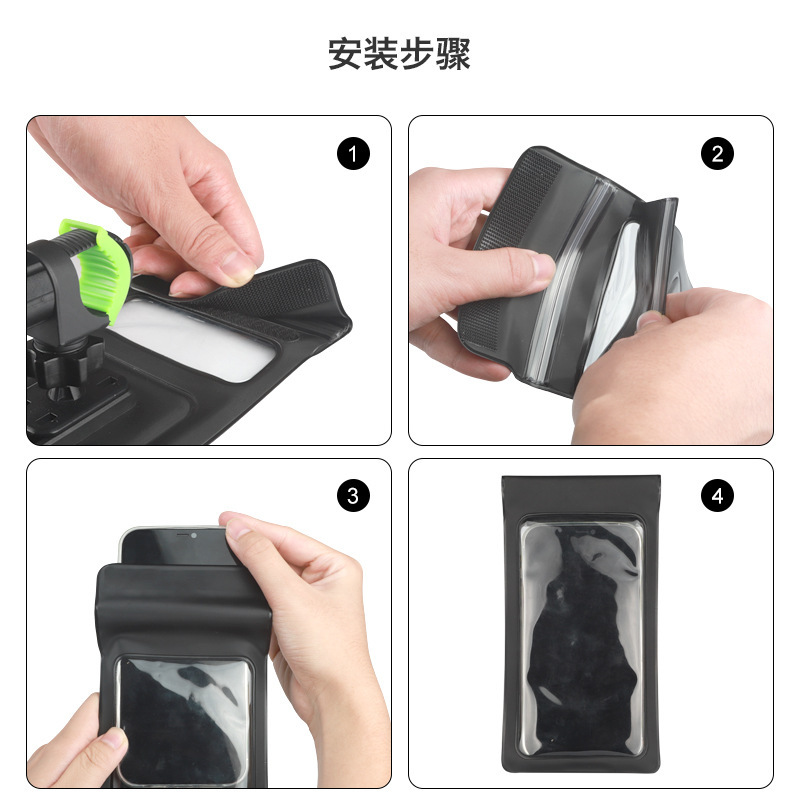 安装步骤

1

2

3

4