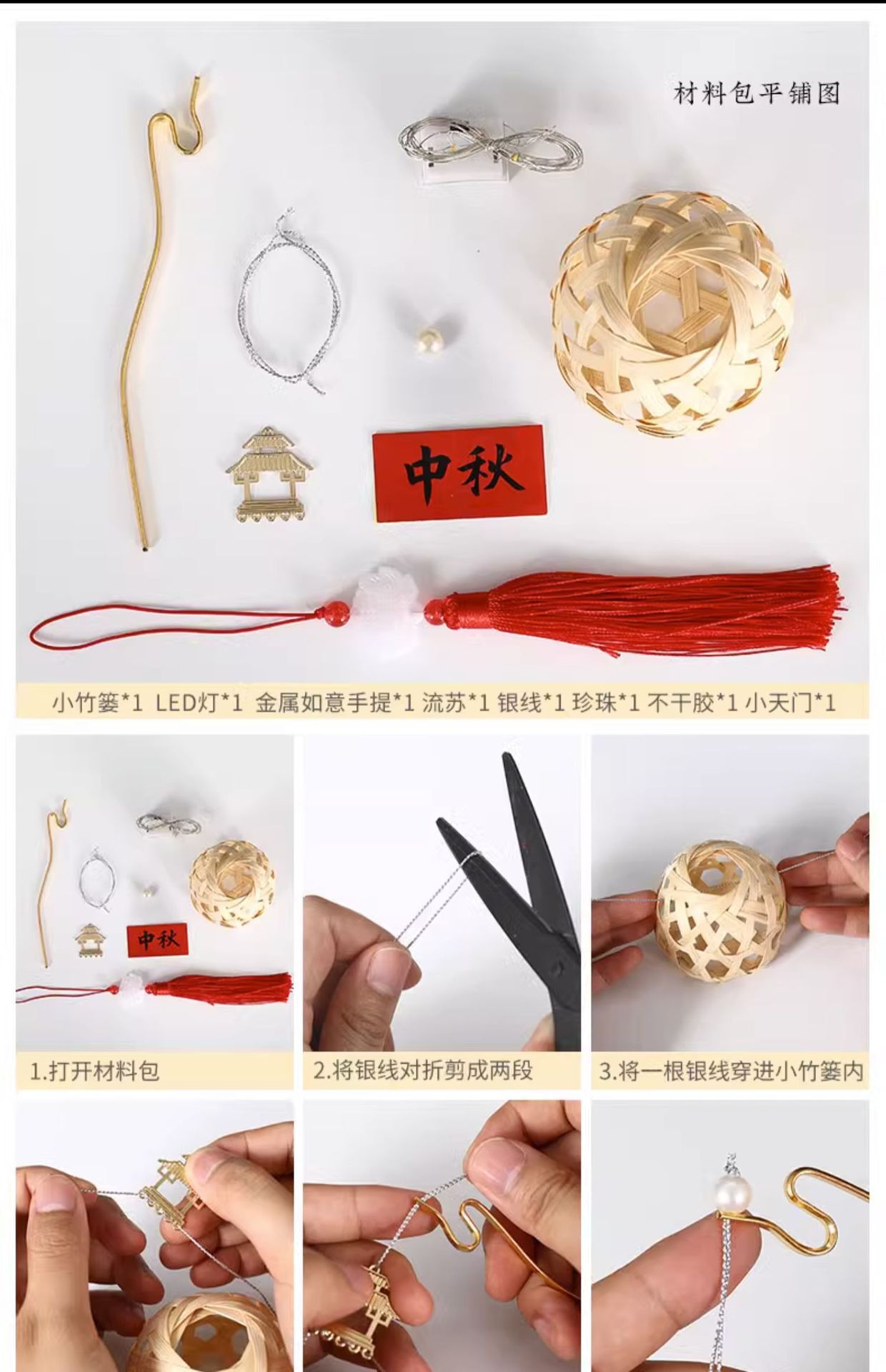 材料包平铺图

中秋

小竹篓*1 LED灯*1 金属如意手提*1 流苏*1 银线*1 珍珠*1 不干胶*1 小天门*1

中秋

1.打开材料包

2.将银线对折剪成两段

3.将一根银线穿进小竹篓内