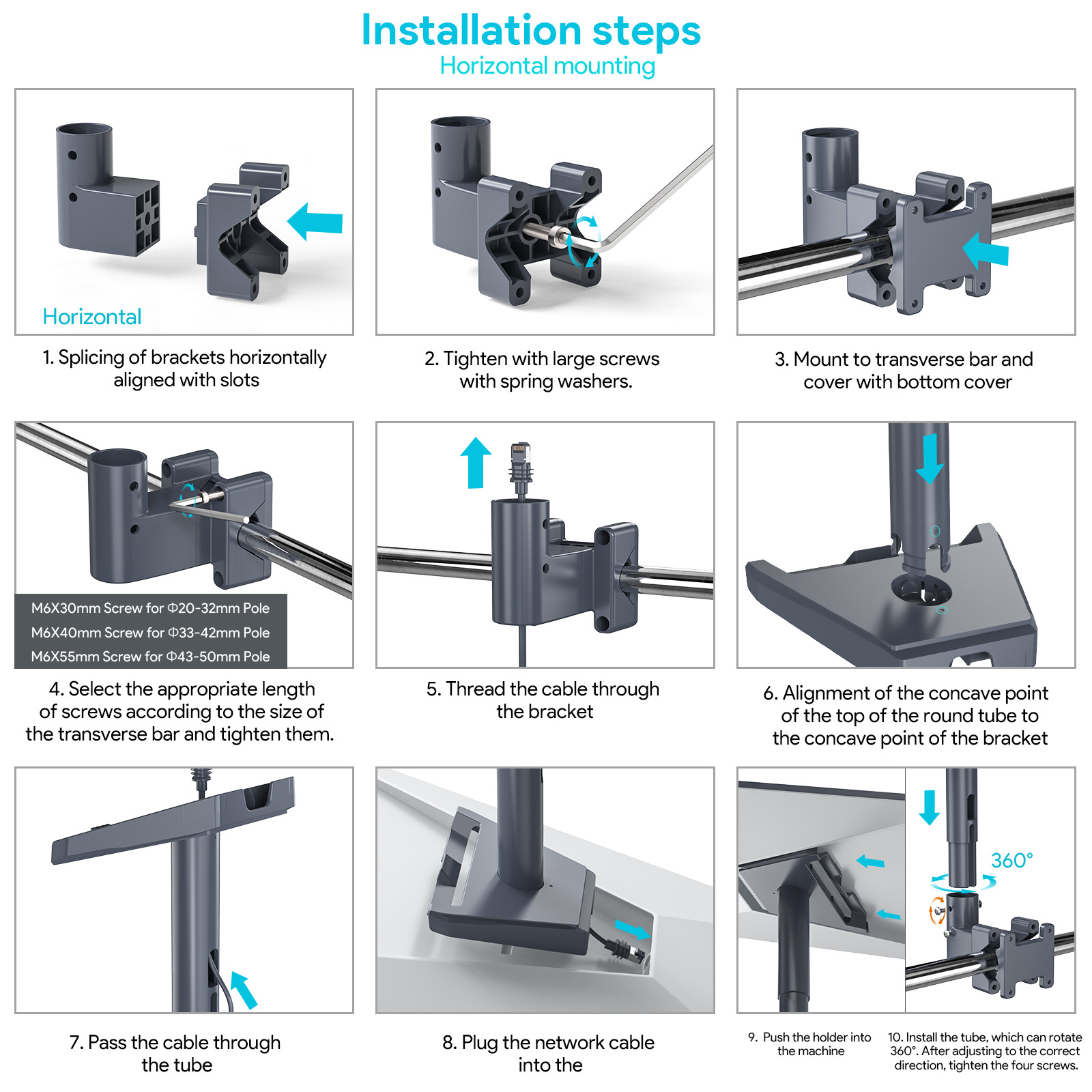 Installation steps
Horizontal mounting

Horizontal

1. Splicing of brackets horizontally aligned with slots

2. Tighten with large screws with spring washers.

3. Mount to transverse bar and cover with bottom cover

M6X30mm Screw for Φ20-32mm Pole
M6X40mm Screw for Φ33-42mm Pole
M6X55mm Screw for Φ43-50mm Pole

4. Select the appropriate length of screws according to the size of the transverse bar and tighten them.

5. Thread the cable through the bracket

6. Alignment of the concave point of the top of the round tube to the concave point of the bracket

7. Pass the cable through the tube

8. Plug the network cable into the

360°

9. Push the holder into the machine

10. Install the tube, which can rotate 360°. After adjusting to the correct direction, tighten the four screws.