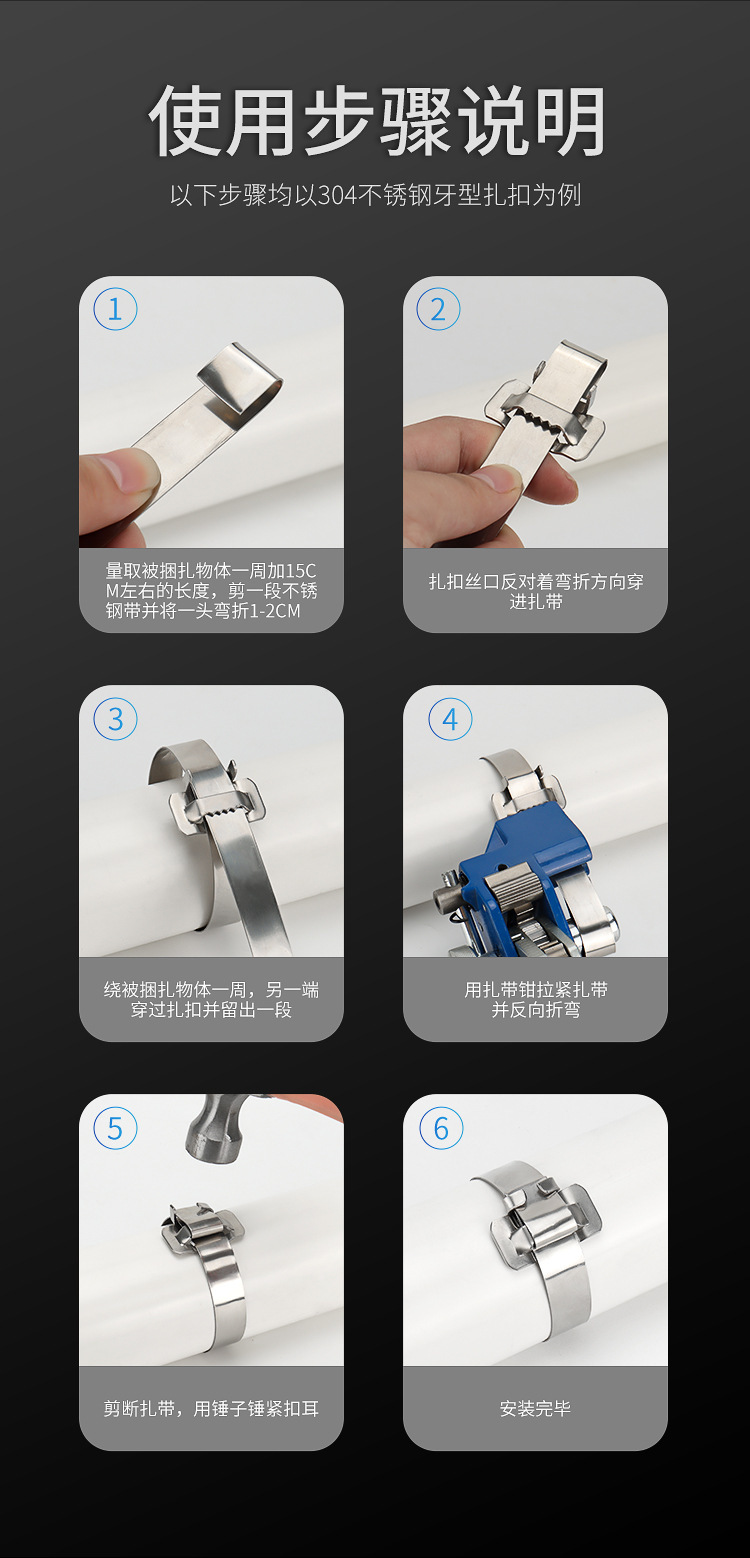 使用步骤说明

以下步骤均以304不锈钢牙型扎扣为例

1

量取被捆扎物体一周加15CM左右的长度，剪一段不锈钢带并将一头弯折1-2CM

2

扎扣丝口反对着弯折方向穿进扎带

3

绕被捆扎物体一周，另一端穿过扎扣并留出一段

4

用扎带钳拉紧扎带并反向折弯

5

剪断扎带，用锤子锤紧扣耳

6

安装完毕