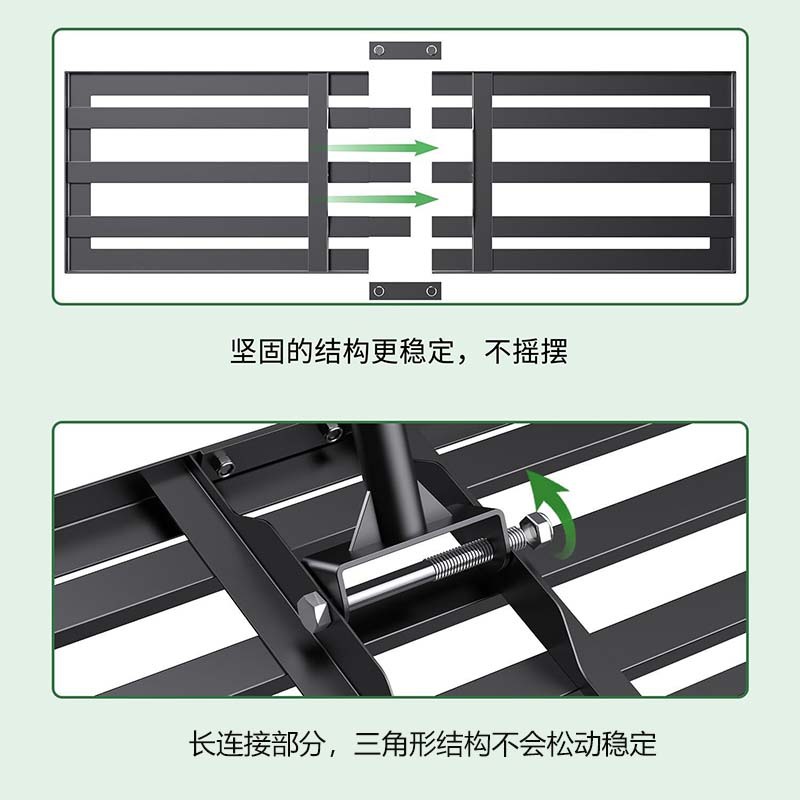 坚固的结构更稳定，不摇摆

长连接部分，三角形结构不会松动稳定