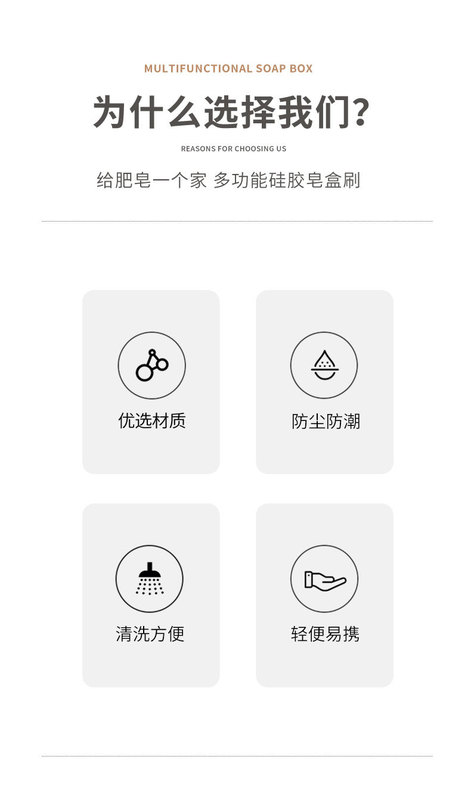 MULTIFUNCTIONAL SOAP BOX

为什么选择我们?

REASONS FOR CHOOSING US

给肥皂一个家 多功能硅胶皂盒刷

优选材质

防尘防潮

清洗方便

轻便易携