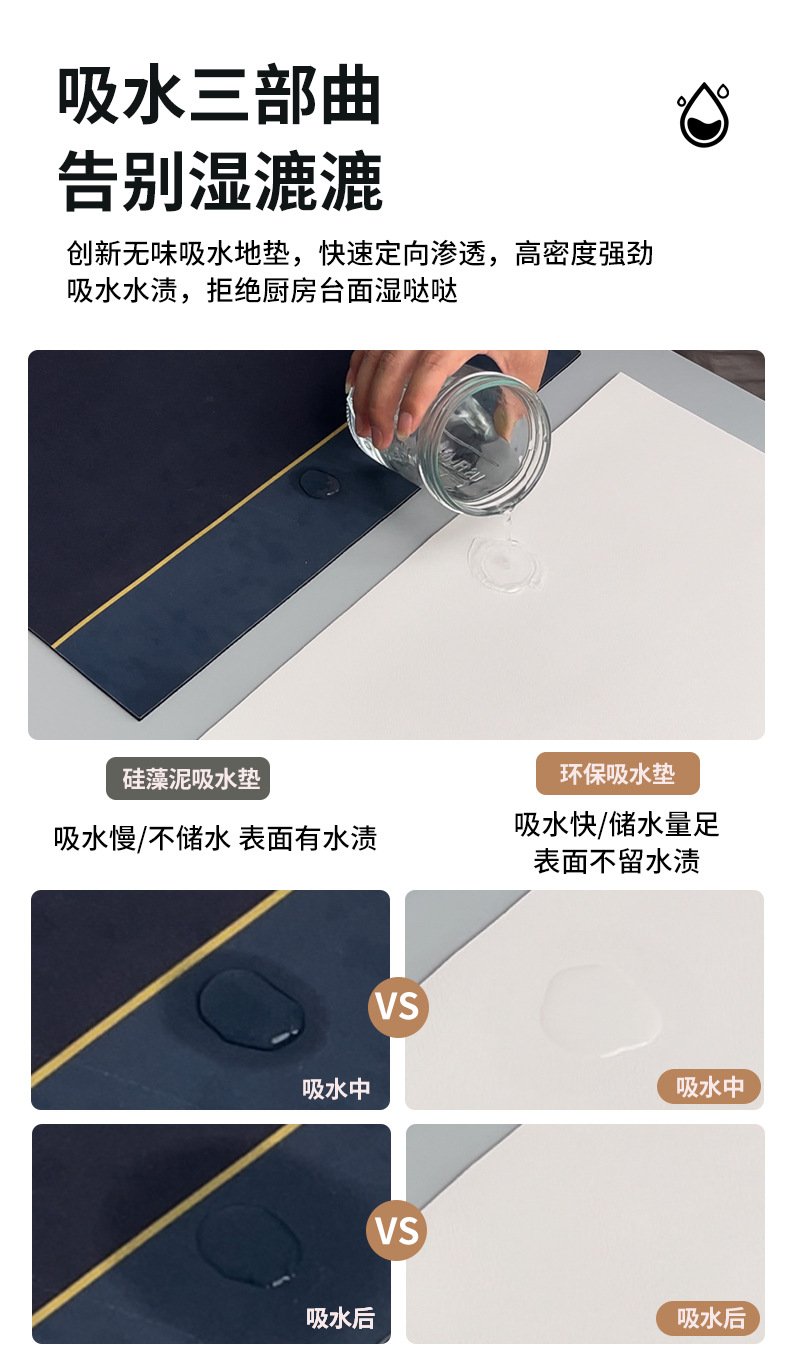 吸水三部曲
告别湿漉漉

创新无味吸水地垫，快速定向渗透，高密度强劲吸水水渍，拒绝厨房台面湿哒哒

硅藻泥吸水垫

吸水慢/不储水 表面有水渍

环保吸水垫

吸水快/储水量足
表面不留水渍

吸水中

VS

吸水中

吸水后

VS

吸水后