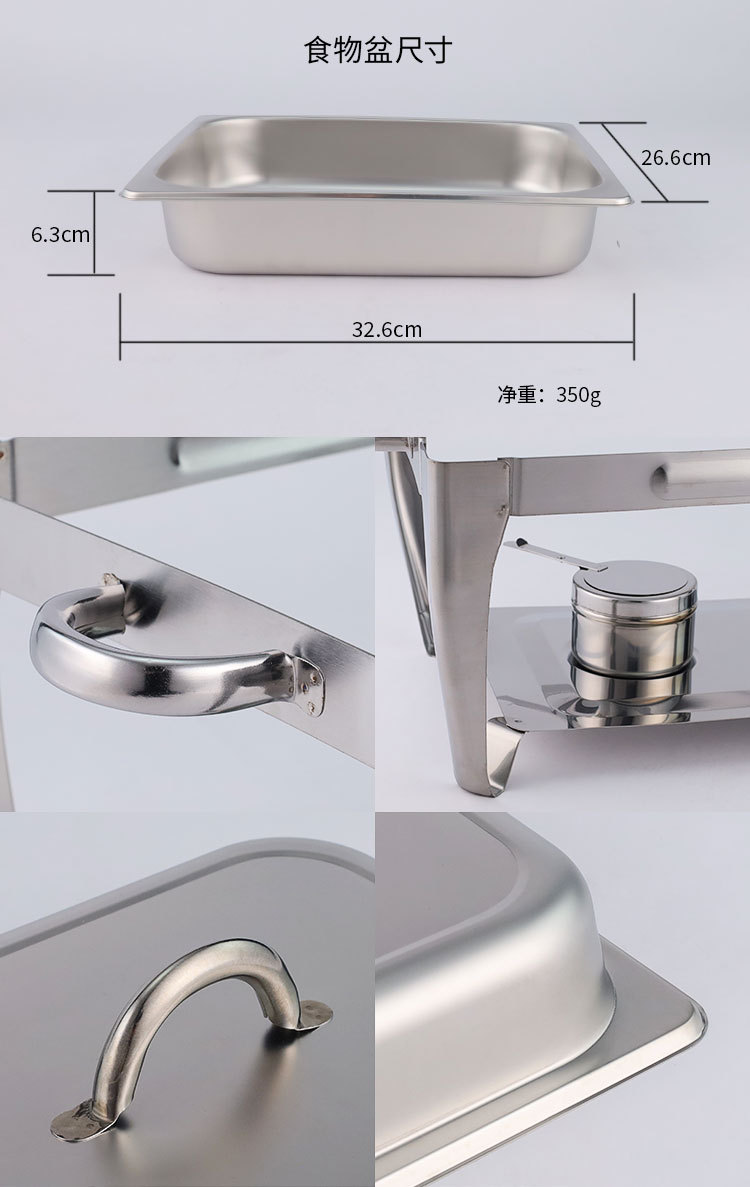 食物盆尺寸

26.6cm

6.3cm

32.6cm

净重：350g