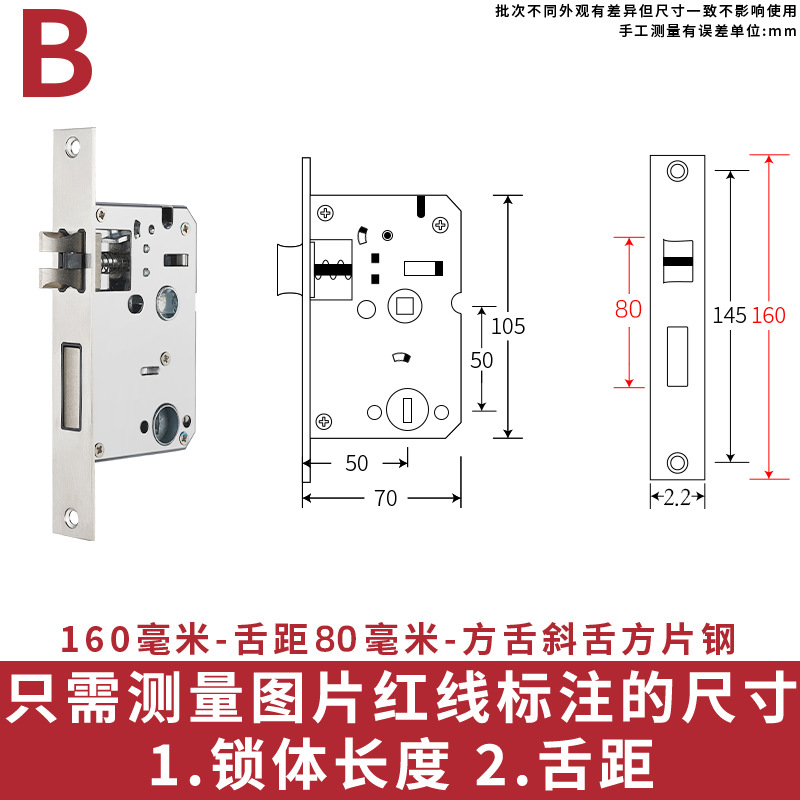 B

批次不同外观有差异但尺寸一致不影响使用
手工测量有误差单位:mm

105
50
50
70

80
145
160
2.2

160毫米-舌距80毫米-方舌斜舌方片钢

只需测量图片红线标注的尺寸
1.锁体长度 2.舌距