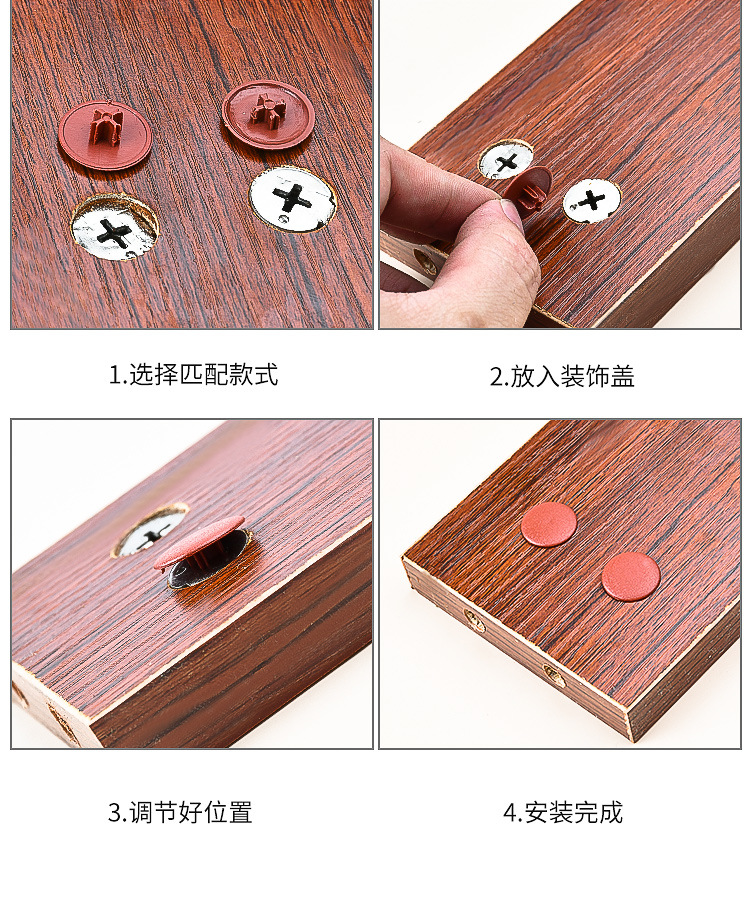 1.选择匹配款式

2.放入装饰盖

3.调节好位置

4.安装完成