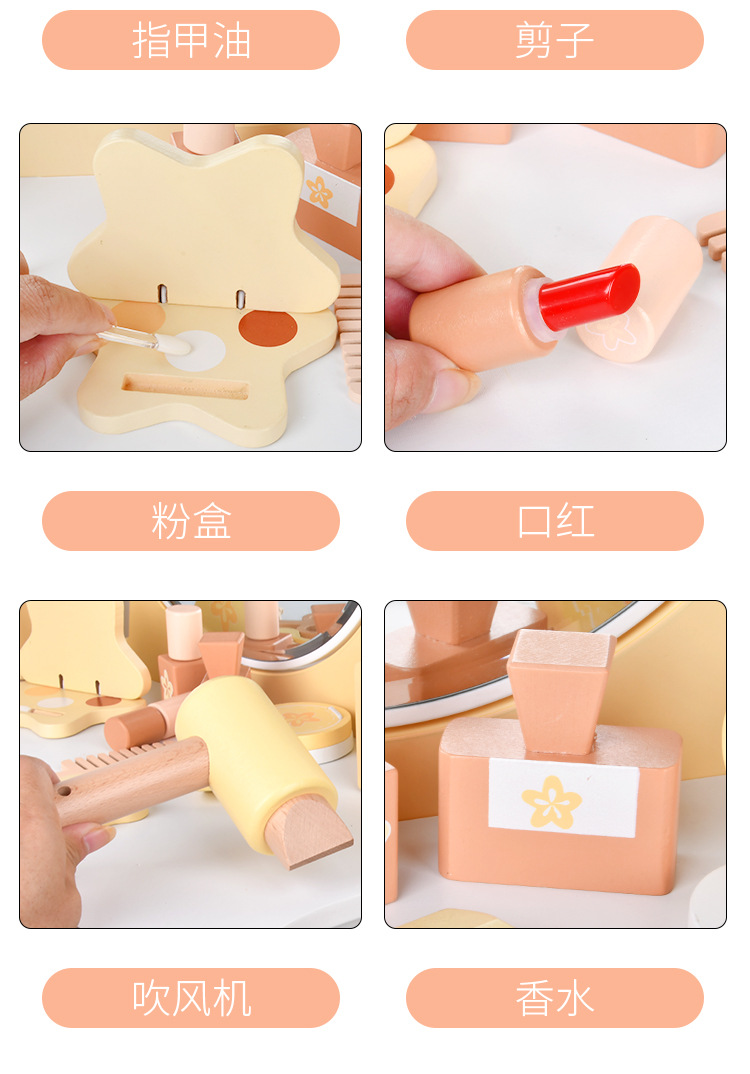 指甲油

剪子

粉盒

口红

吹风机

香水