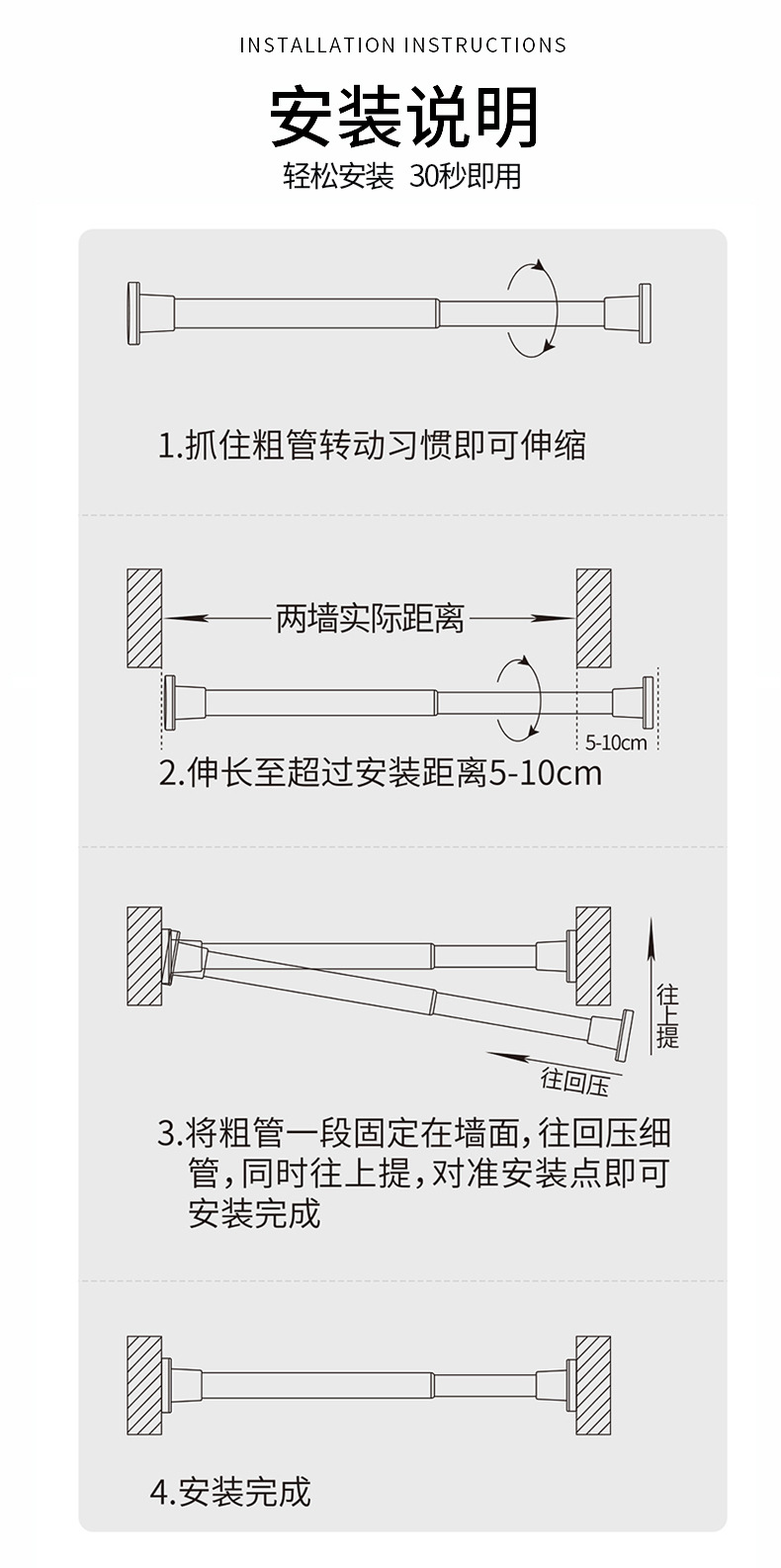 INSTALLATION INSTRUCTIONS

安装说明

轻松安装 30秒即用

1.抓住粗管转动习惯即可伸缩

两墙实际距离

5-10cm

2.伸长至超过安装距离5-10cm

往上提

往回压

3.将粗管一段固定在墙面，往回压细管，同时往上提，对准安装点即可安装完成

4.安装完成